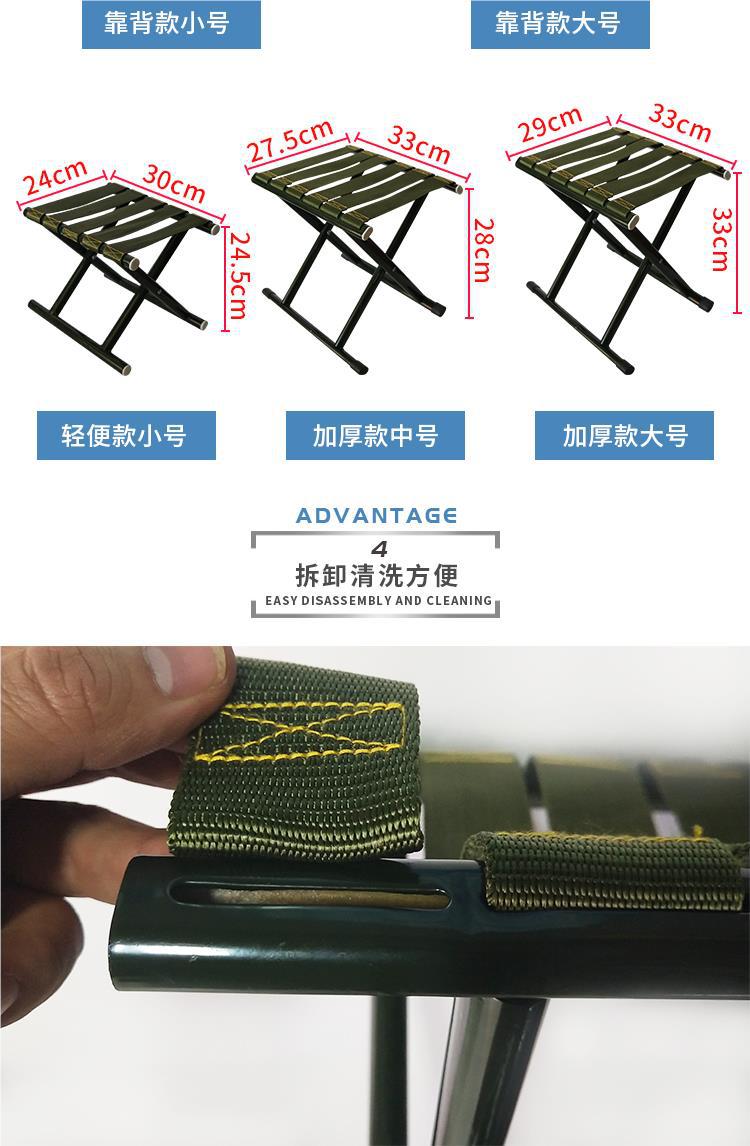 靠背款小号

靠背款大号

24cm
30cm
24.5cm

27.5cm
33cm
28cm

29cm
33cm
33cm

轻便款小号

加厚款中号

加厚款大号

ADVANTAGE
4
拆卸清洗方便
EASY DISASSEMBLY AND CLEANING