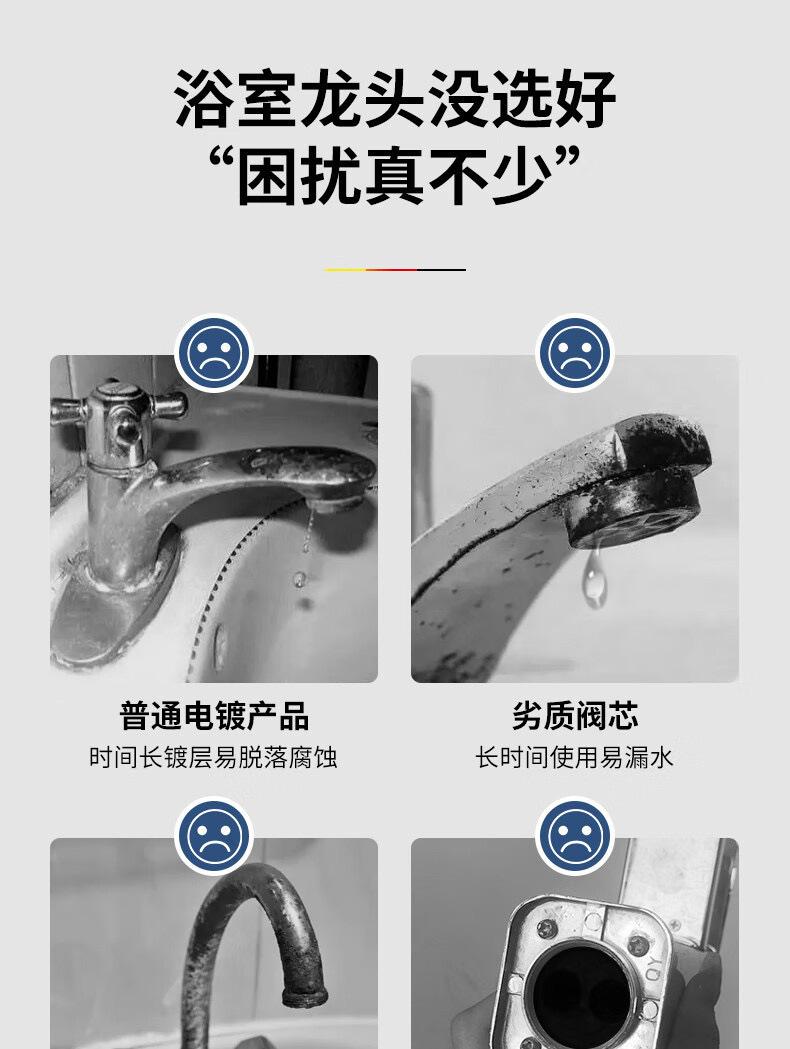 浴室龙头没选好
“困扰真不少”

普通电镀产品
时间长镀层易脱落腐蚀

劣质阀芯
长时间使用易漏水