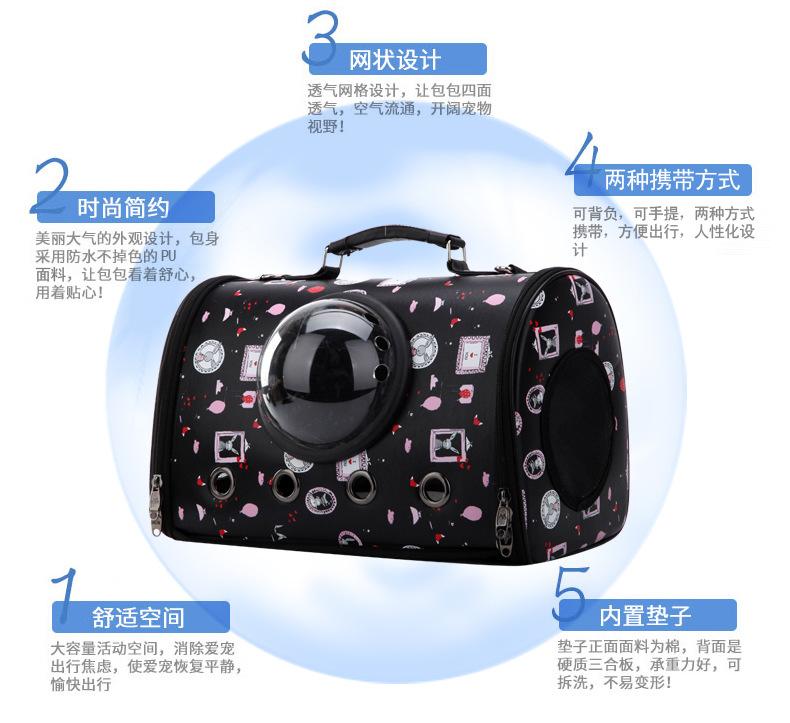 3
网状设计
透气网格设计，让包包四面透气，空气流通，开阔宠物视野！

2
时尚简约
美丽大气的外观设计，包身采用防水不掉色的PU面料，让包包看着舒心，用着贴心！

4
两种携带方式
可背负，可手提，两种方式携带，方便出行，人性化设计

1
舒适空间
大容量活动空间，消除爱宠出行焦虑，使爱宠恢复平静，愉快出行

5
内置垫子
垫子正面面料为棉，背面是硬质三合板，承重力好，可拆洗，不易变形！