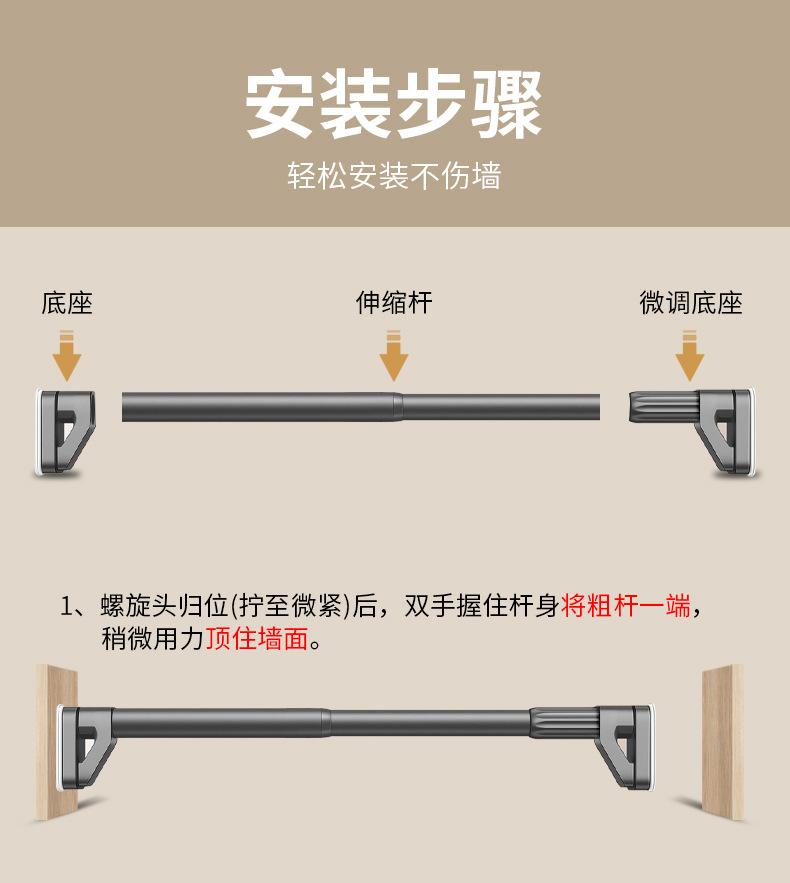 安装步骤

轻松安装不伤墙

底座

伸缩杆

微调底座

1、螺旋头归位(拧至微紧)后，双手握住杆身将粗杆一端，稍微用力顶住墙面。