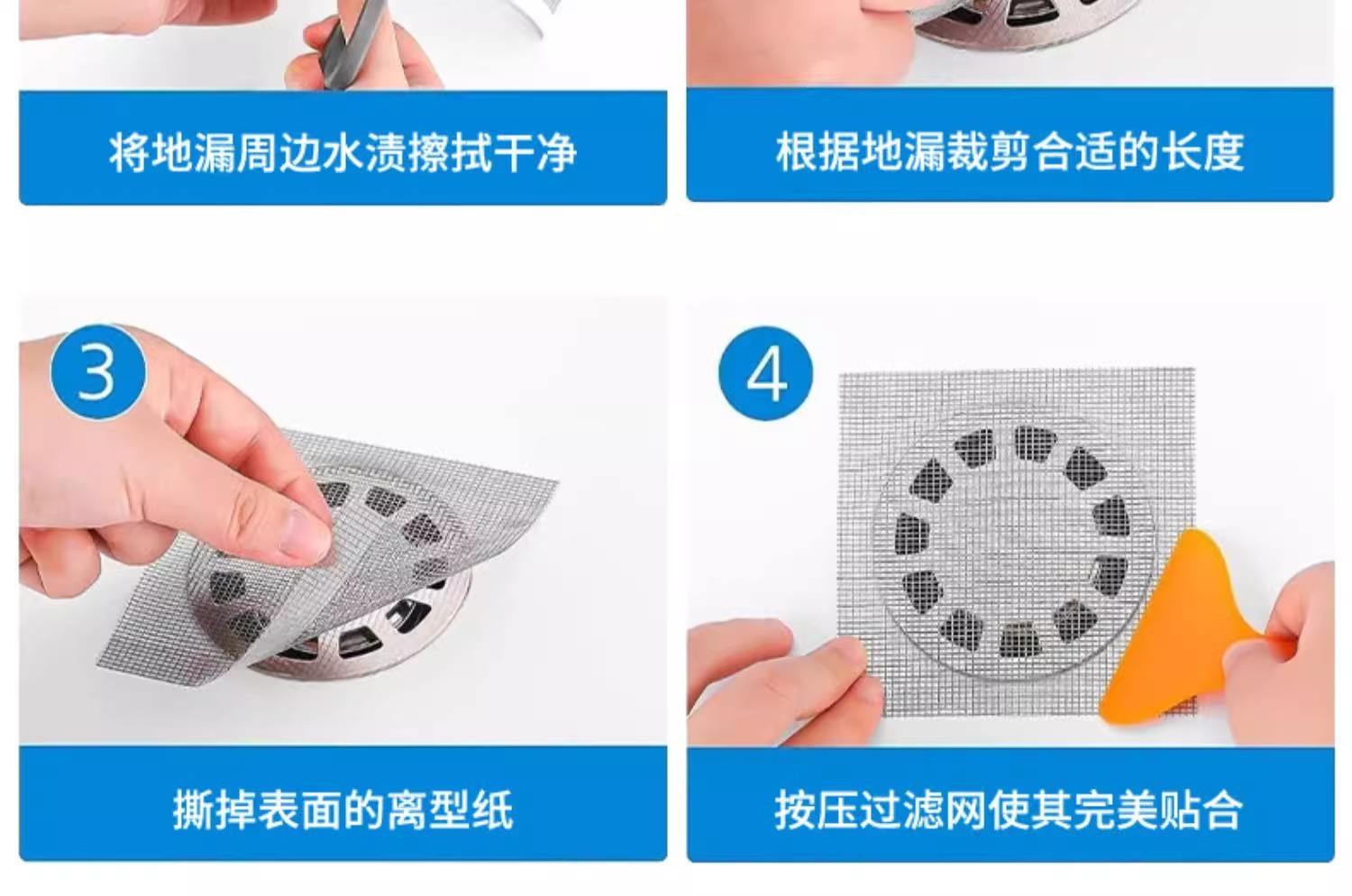 将地漏周边水渍擦拭干净

根据地漏裁剪合适的长度

3

撕掉表面的离型纸

4

按压过滤网使其完美贴合