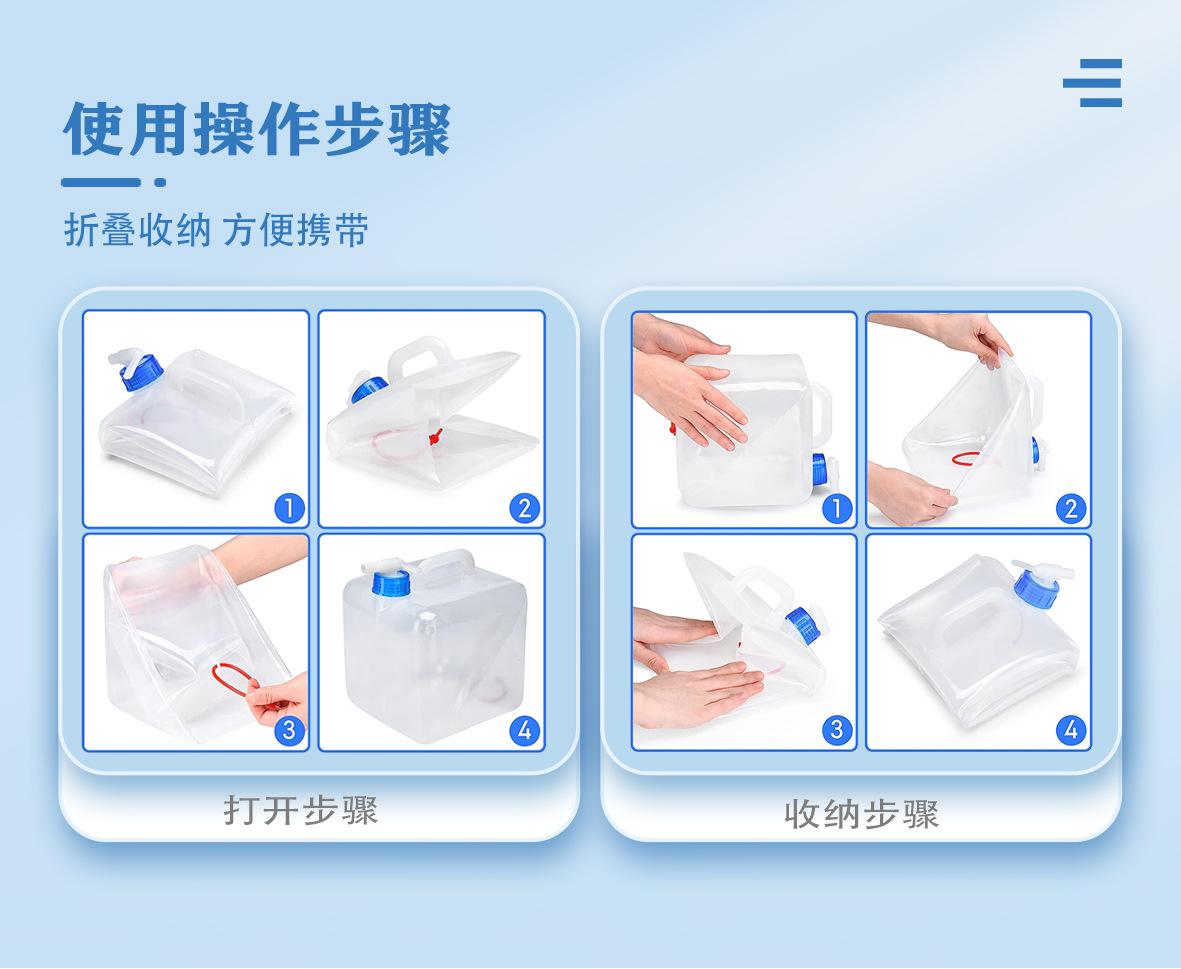 使用操作步骤

折叠收纳 方便携带

1
2
3
4

打开步骤

1
2
3
4

收纳步骤