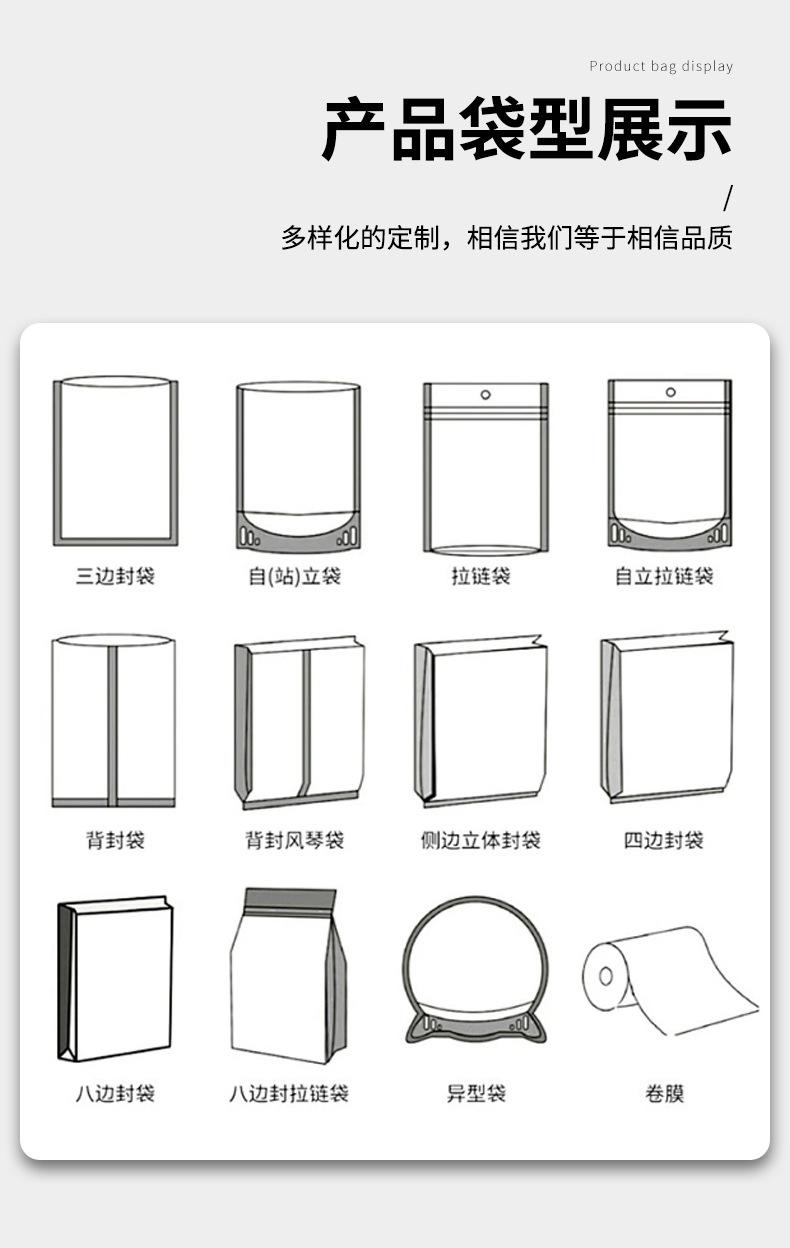 Product bag display

产品袋型展示

/

多样化的定制，相信我们等于相信品质

三边封袋

自(站)立袋

拉链袋

自立拉链袋

背封袋

背封风琴袋

侧边立体封袋

四边封袋

八边封袋

八边封拉链袋

异型袋

卷膜