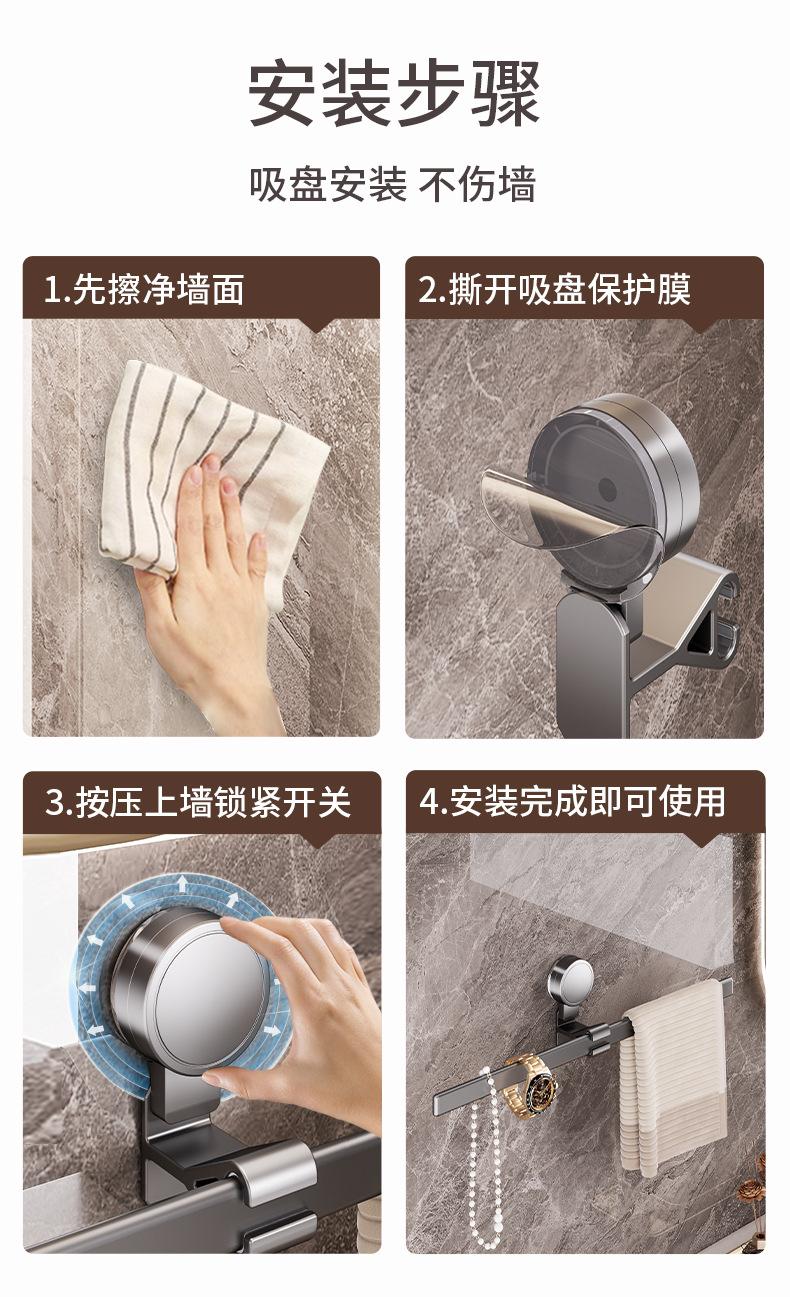 安装步骤

吸盘安装 不伤墙

1.先擦净墙面

2.撕开吸盘保护膜

3.按压上墙锁紧开关

4.安装完成即可使用