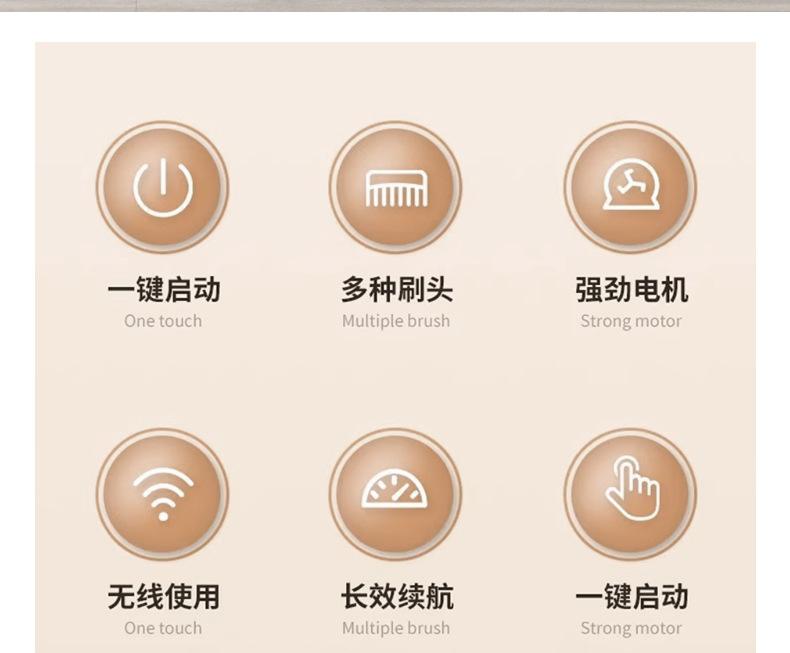 一键启动
One touch

多种刷头
Multiple brush

强劲电机
Strong motor

无线使用
One touch

长效续航
Multiple brush

一键启动
Strong motor