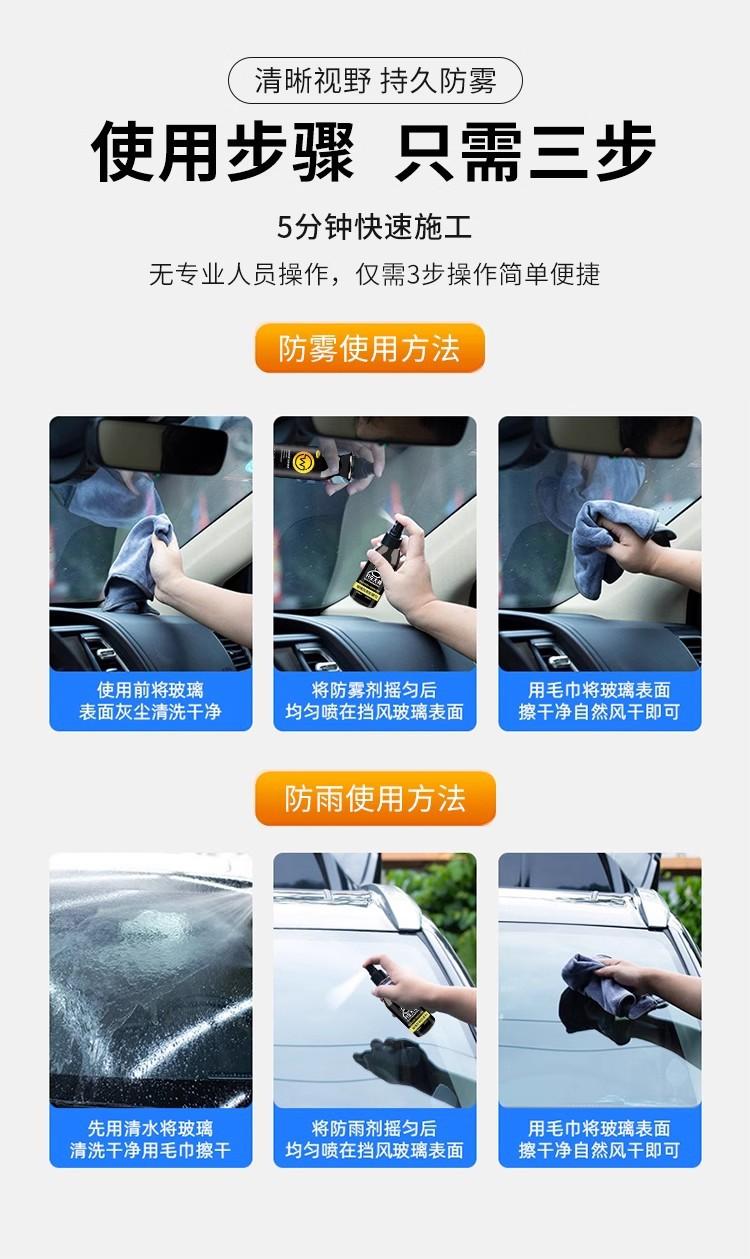 清晰视野 持久防雾

使用步骤 只需三步

5分钟快速施工

无专业人员操作，仅需3步操作简单便捷

防雾使用方法

使用前将玻璃表面灰尘清洗干净

将防雾剂摇匀后均匀喷在挡风玻璃表面

用毛巾将玻璃表面擦干净自然风干即可

防雨使用方法

先用清水将玻璃清洗干净用毛巾擦干

将防雨剂摇匀后均匀喷在挡风玻璃表面

用毛巾将玻璃表面擦干净自然风干即可