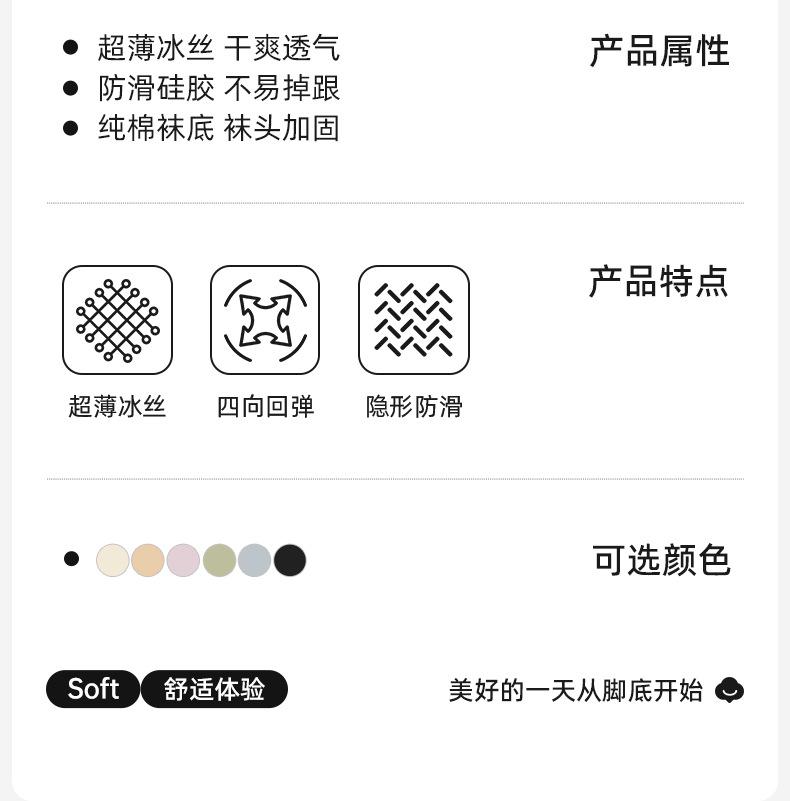 • 超薄冰丝 干爽透气
• 防滑硅胶 不易掉跟
• 纯棉袜底 袜头加固

产品属性

超薄冰丝

四向回弹

隐形防滑

产品特点

•

可选颜色

Soft 舒适体验

美好的一天从脚底开始