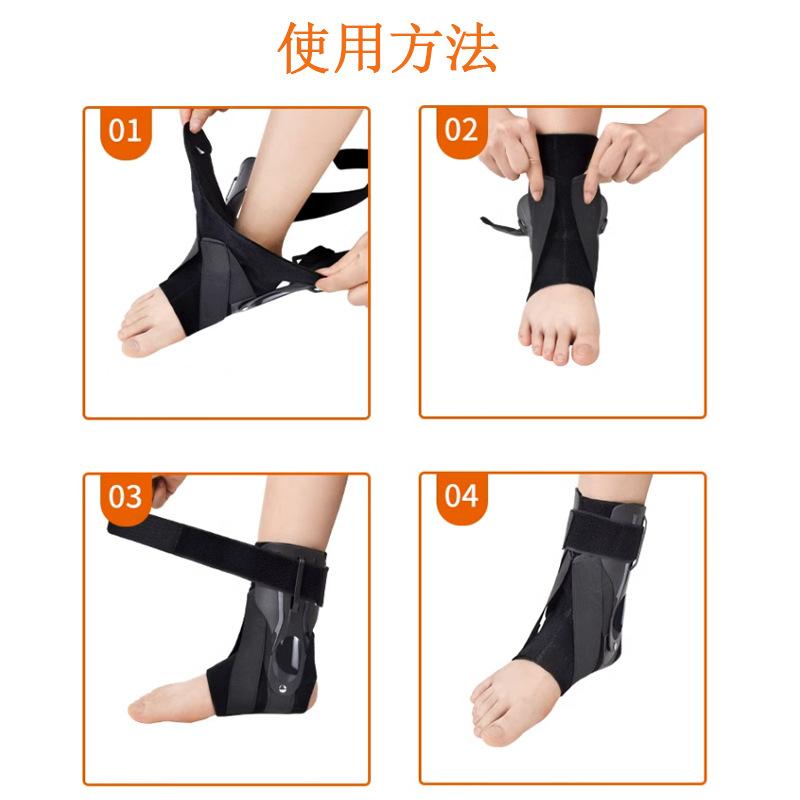 使用方法

01

02

03

04