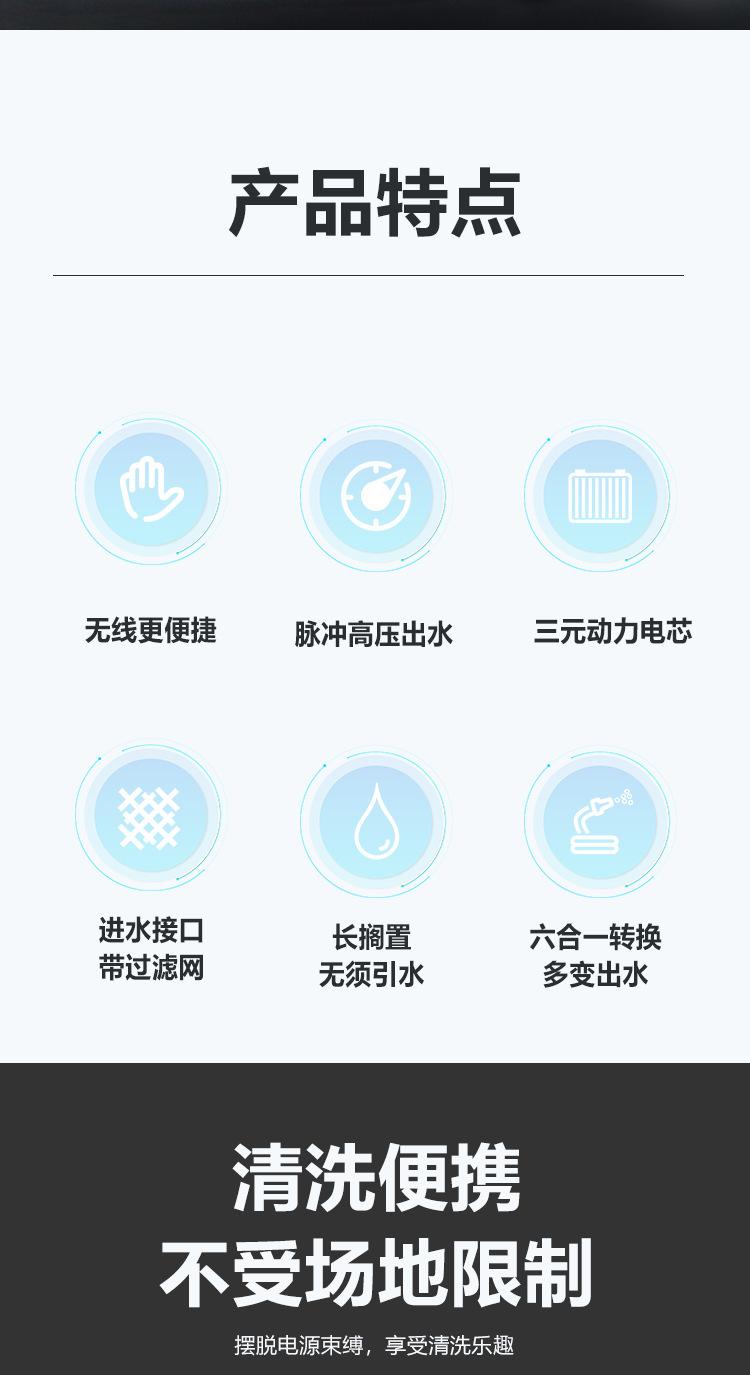 产品特点

无线更便捷

脉冲高压出水

三元动力电芯

进水接口
带过滤网

长搁置
无须引水

六合一转换
多变出水

清洗便携
不受场地限制

摆脱电源束缚，享受清洗乐趣