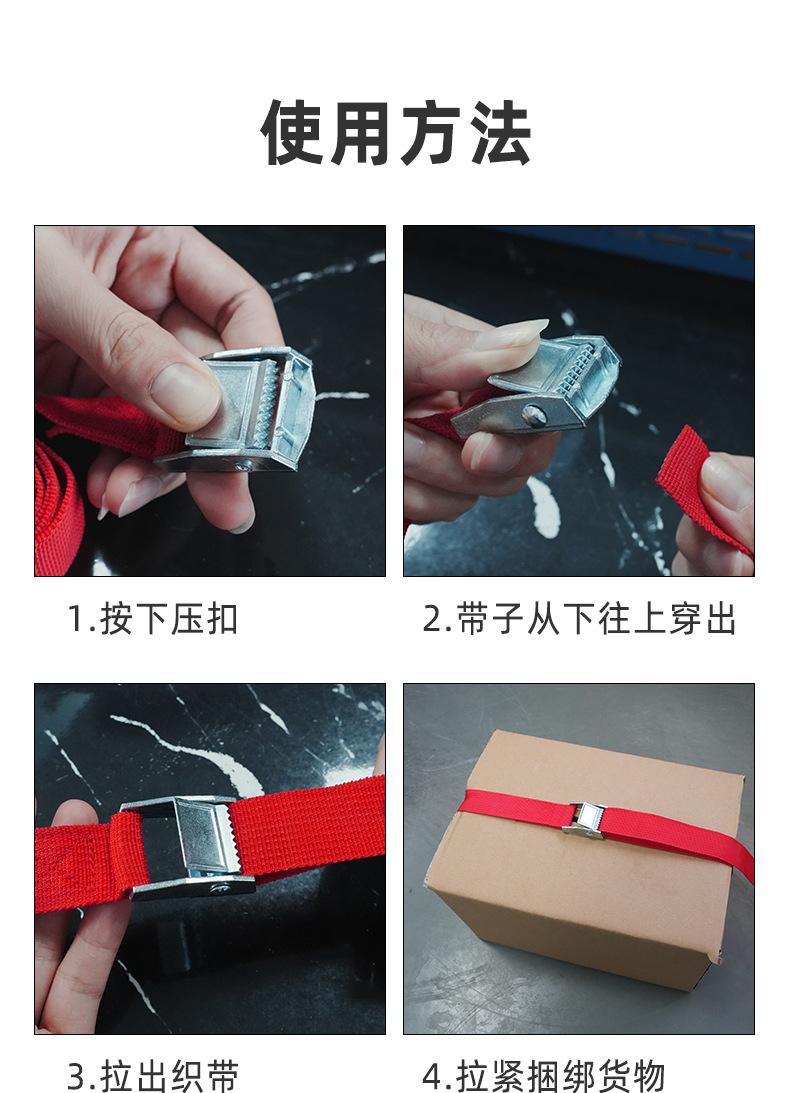 使用方法

1.按下压扣

2.带子从下往上穿出

3.拉出织带

4.拉紧捆绑货物