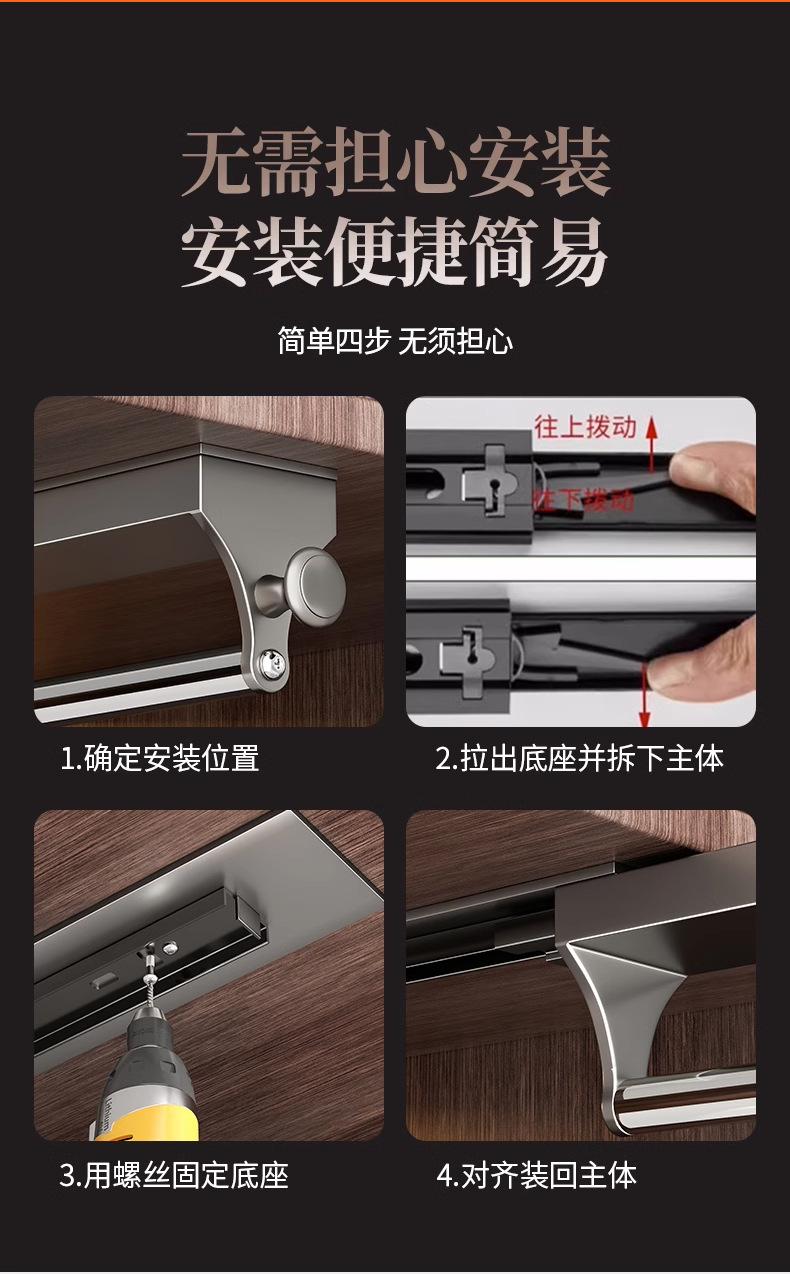 无需担心安装
安装便捷简易

简单四步 无须担心

往上拨动

往下拨动

1.确定安装位置

2.拉出底座并拆下主体

3.用螺丝固定底座

4.对齐装回主体