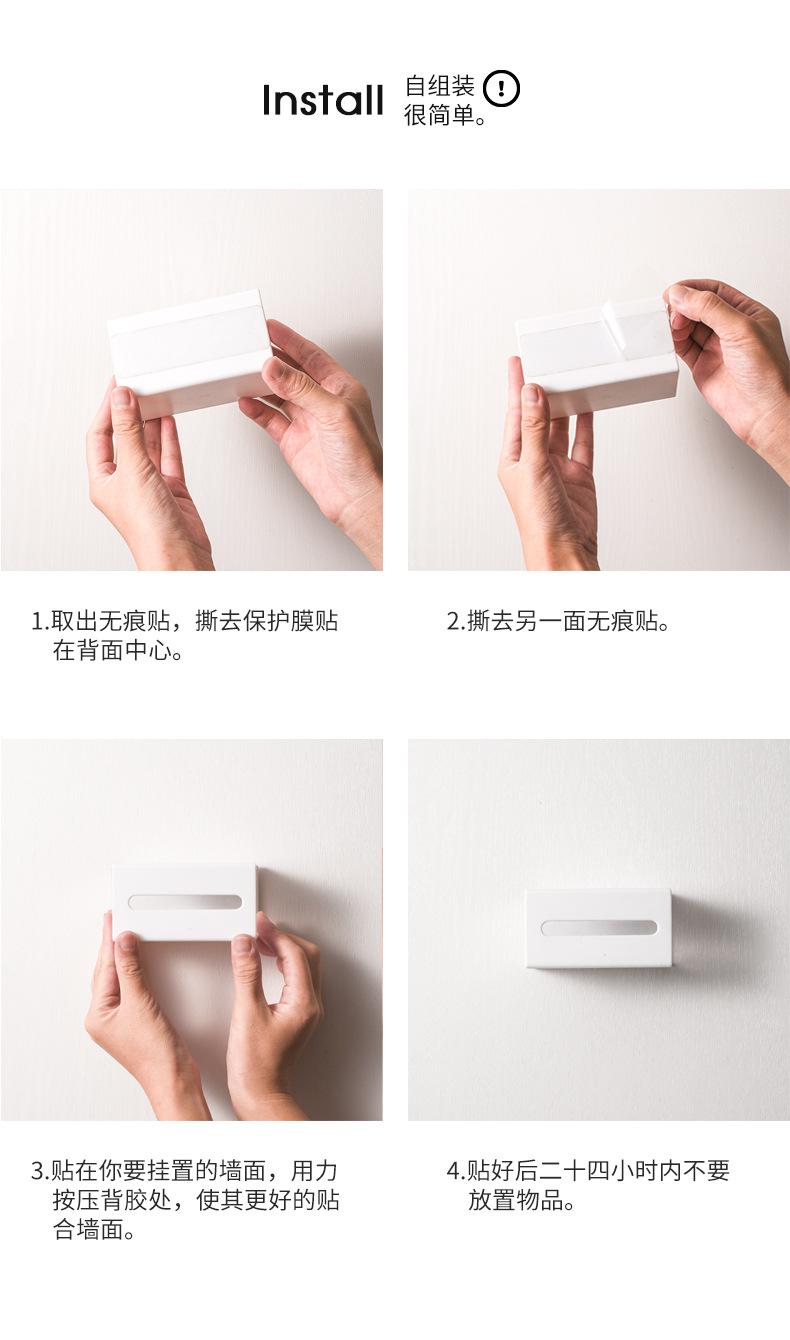 Install 自组装 很简单。 !

1.取出无痕贴，撕去保护膜贴在背面中心。

2.撕去另一面无痕贴。

3.贴在你要挂置的墙面，用力按压背胶处，使其更好的贴合墙面。

4.贴好后二十四小时内不要放置物品。