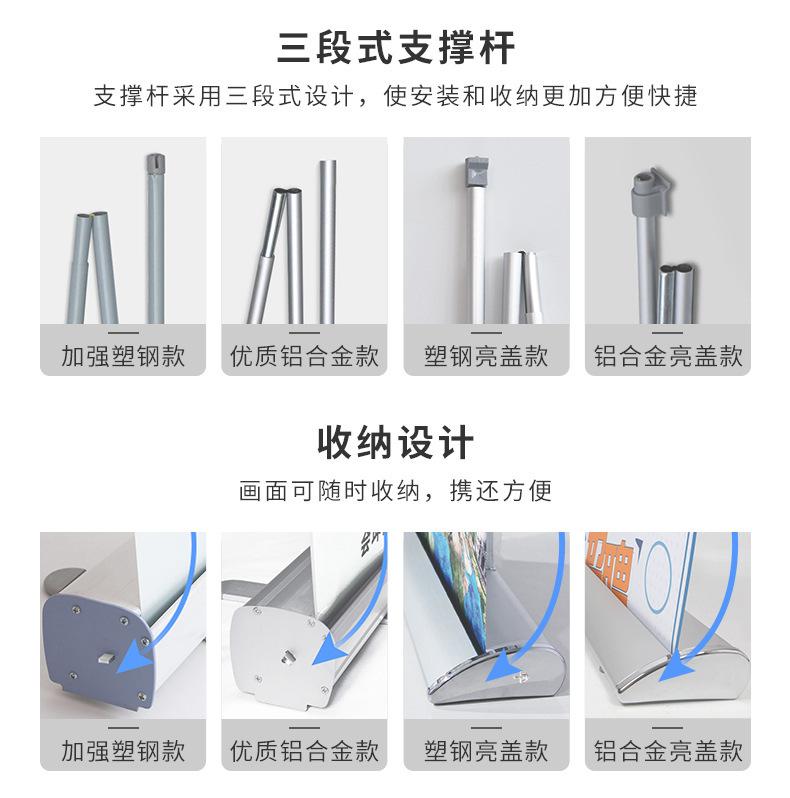 三段式支撑杆

支撑杆采用三段式设计，使安装和收纳更加方便快捷

加强塑钢款

优质铝合金款

塑钢亮盖款

铝合金亮盖款

收纳设计

画面可随时收纳，携还方便

加强塑钢款

优质铝合金款

塑钢亮盖款

铝合金亮盖款