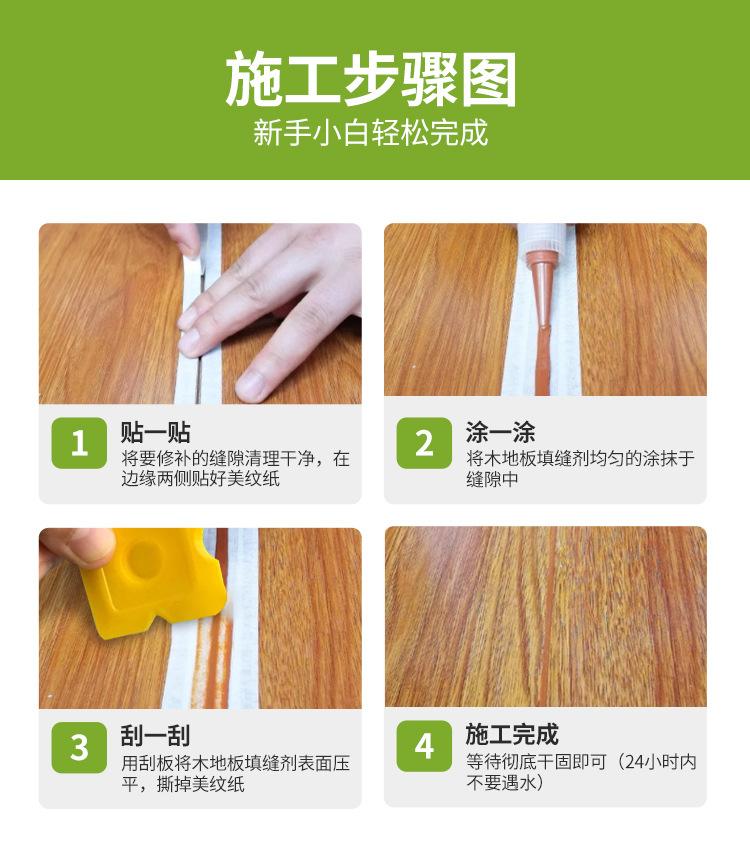 施工步骤图
新手小白轻松完成

1
贴一贴
将要修补的缝隙清理干净，在边缘两侧贴好美纹纸

2
涂一涂
将木地板填缝剂均匀的涂抹于缝隙中

3
刮一刮
用刮板将木地板填缝剂表面压平，撕掉美纹纸

4
施工完成
等待彻底干固即可（24小时内不要遇水）