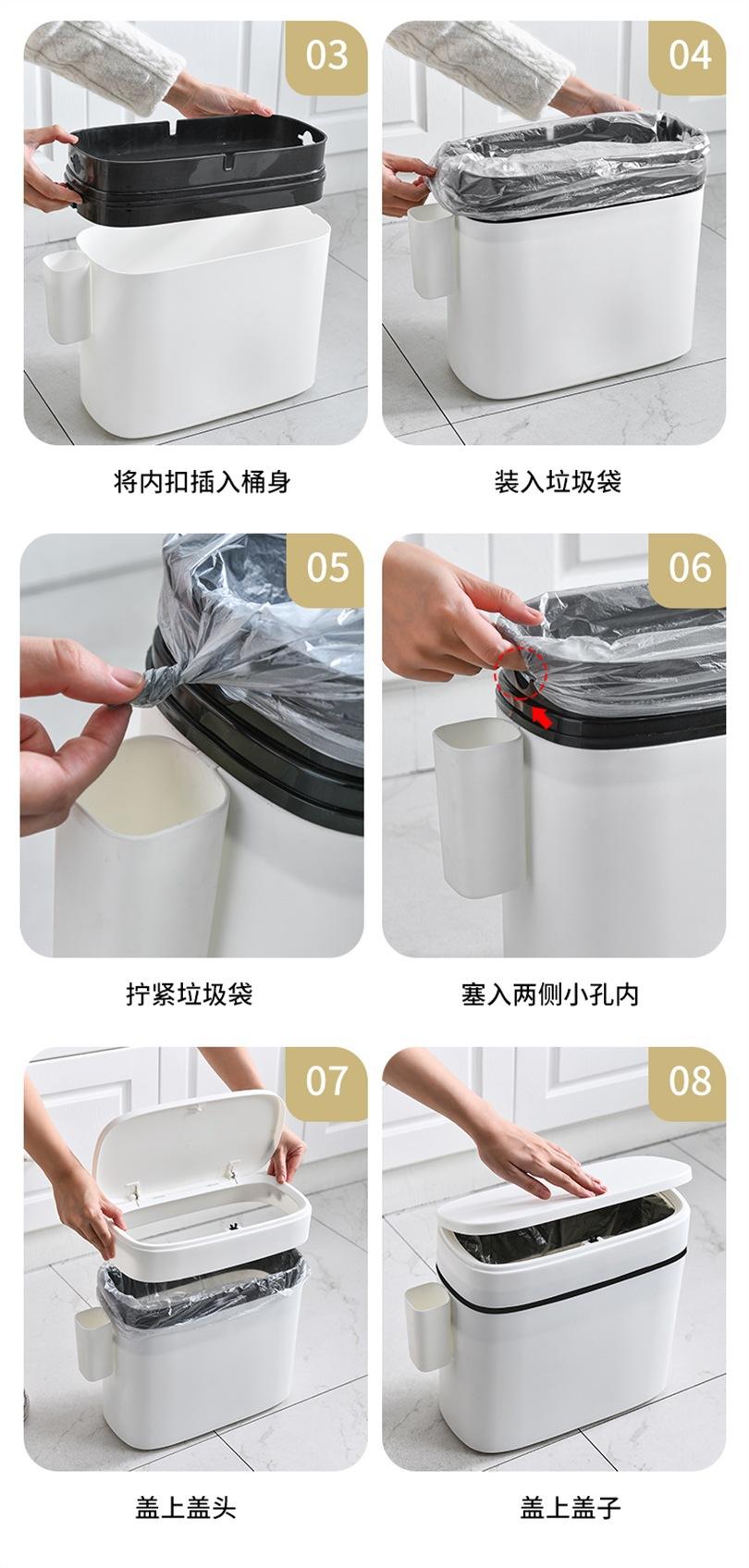 03

将内扣插入桶身

04

装入垃圾袋

05

拧紧垃圾袋

06

塞入两侧小孔内

07

盖上盖头

08

盖上盖子