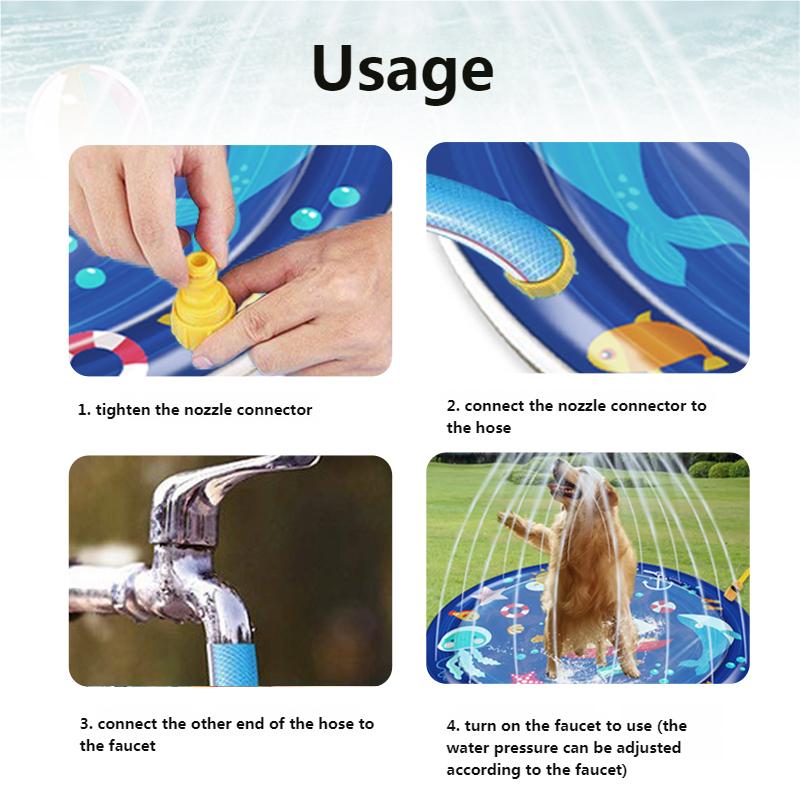 Usage

1. tighten the nozzle connector

2. connect the nozzle connector to the hose

3. connect the other end of the hose to the faucet

4. turn on the faucet to use (the water pressure can be adjusted according to the faucet)