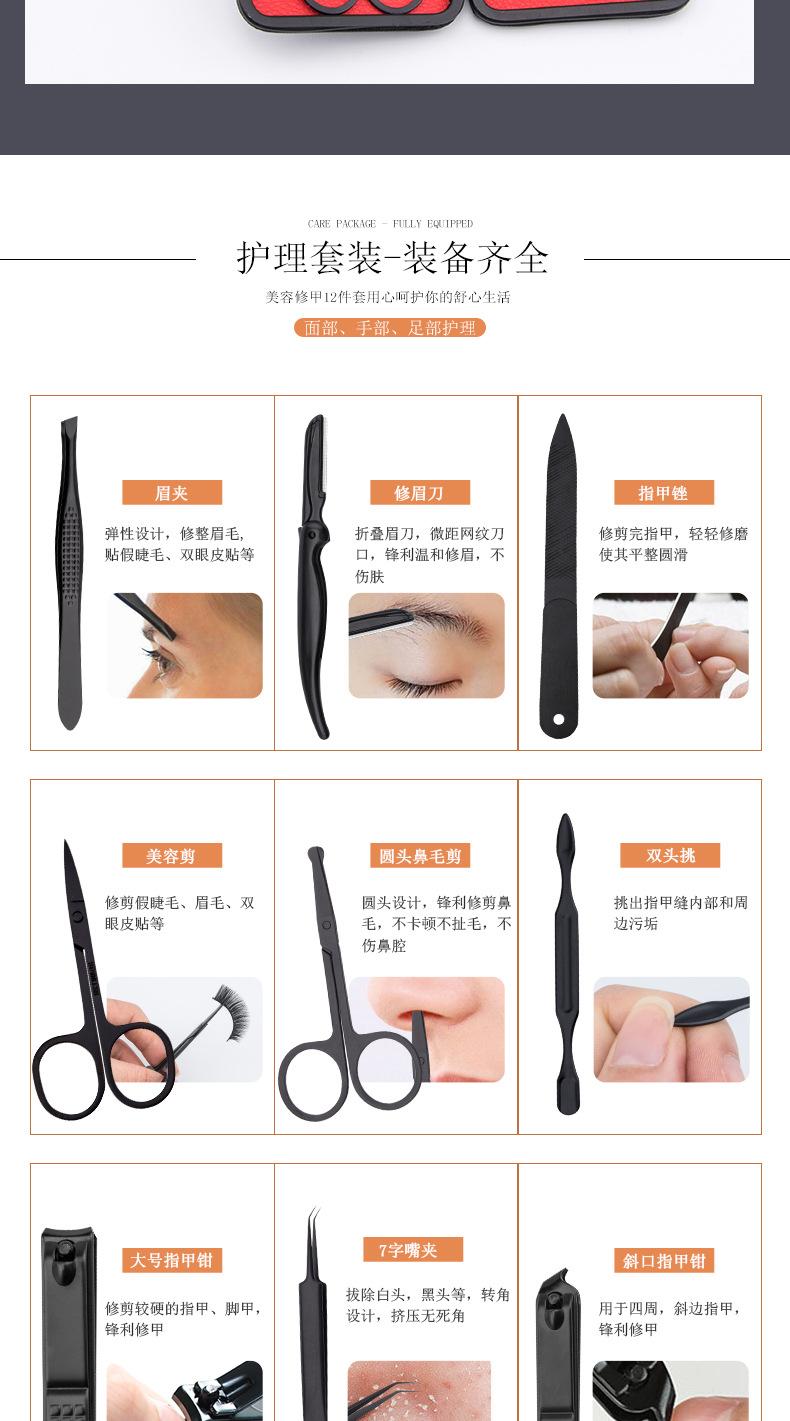 CARE PACKAGE - FULLY EQUIPPED

护理套装-装备齐全

美容修甲12件套用心呵护你的舒心生活

面部、手部、足部护理

眉夹

弹性设计，修整眉毛，贴假睫毛、双眼皮贴等

修眉刀

折叠眉刀，微距网纹刀口，锋利温和修眉，不伤肤

指甲锉

修剪完指甲，轻轻修磨使其平整圆滑

美容剪

修剪假睫毛、眉毛、双眼皮贴等

圆头鼻毛剪

圆头设计，锋利修剪鼻毛，不卡顿不扯毛，不伤鼻腔

双头挑

挑出指甲缝内部和周边污垢

大号指甲钳

修剪较硬的指甲、脚甲，锋利修甲

7字嘴夹

拔除白头，黑头等，转角设计，挤压无死角

斜口指甲钳

用于四周，斜边指甲，锋利修甲