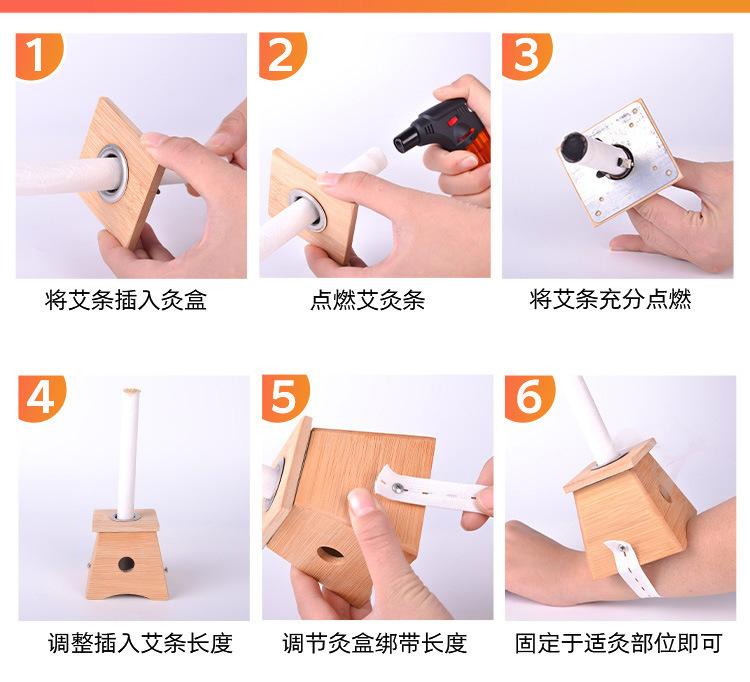 1
将艾条插入灸盒

2
点燃艾灸条

3
将艾条充分点燃

4
调整插入艾条长度

5
调节灸盒绑带长度

6
固定于适灸部位即可