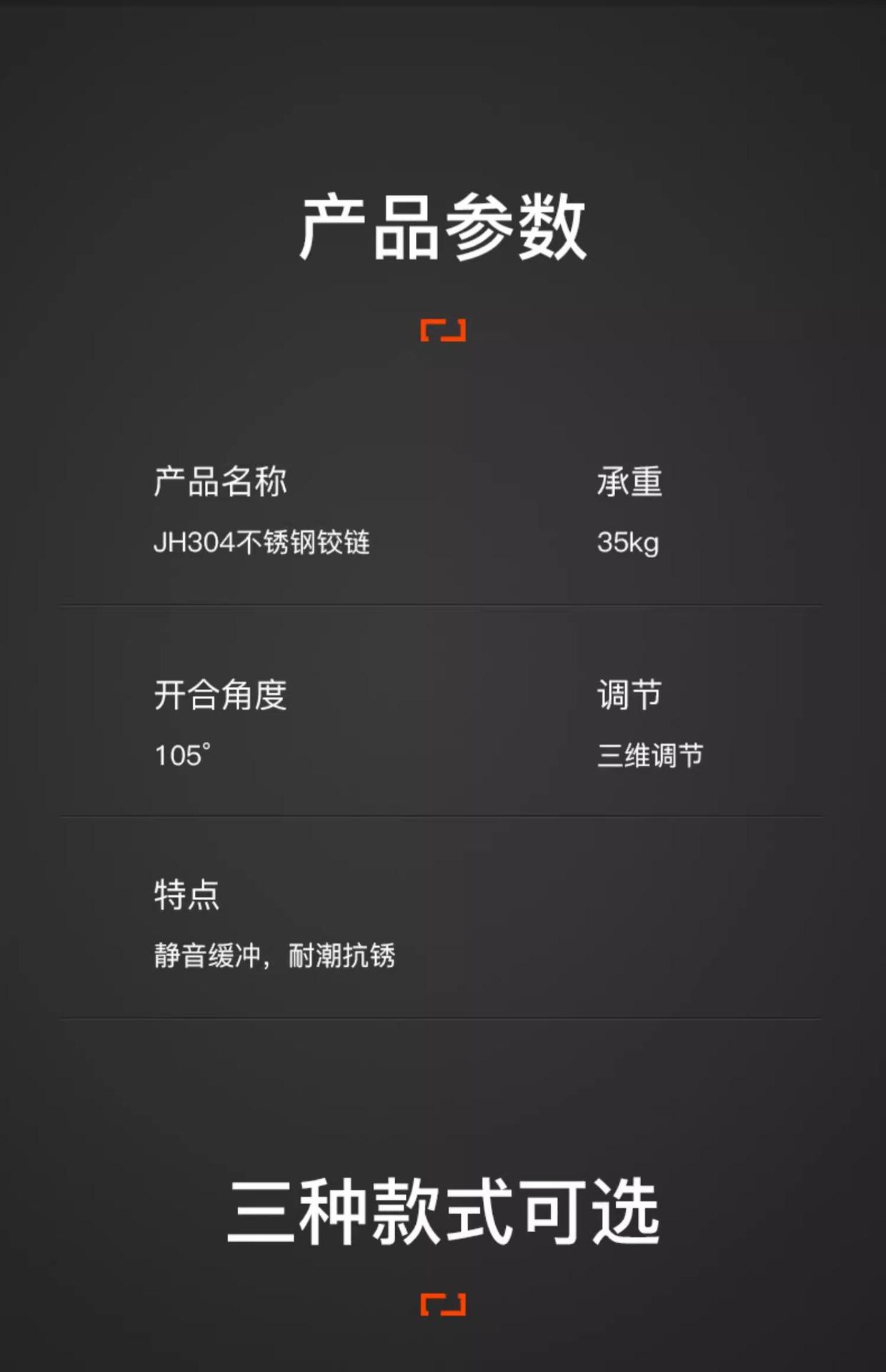 产品参数

产品名称
JH304不锈钢铰链

承重
35kg

开合角度
105°

调节
三维调节

特点
静音缓冲，耐潮抗锈

三种款式可选