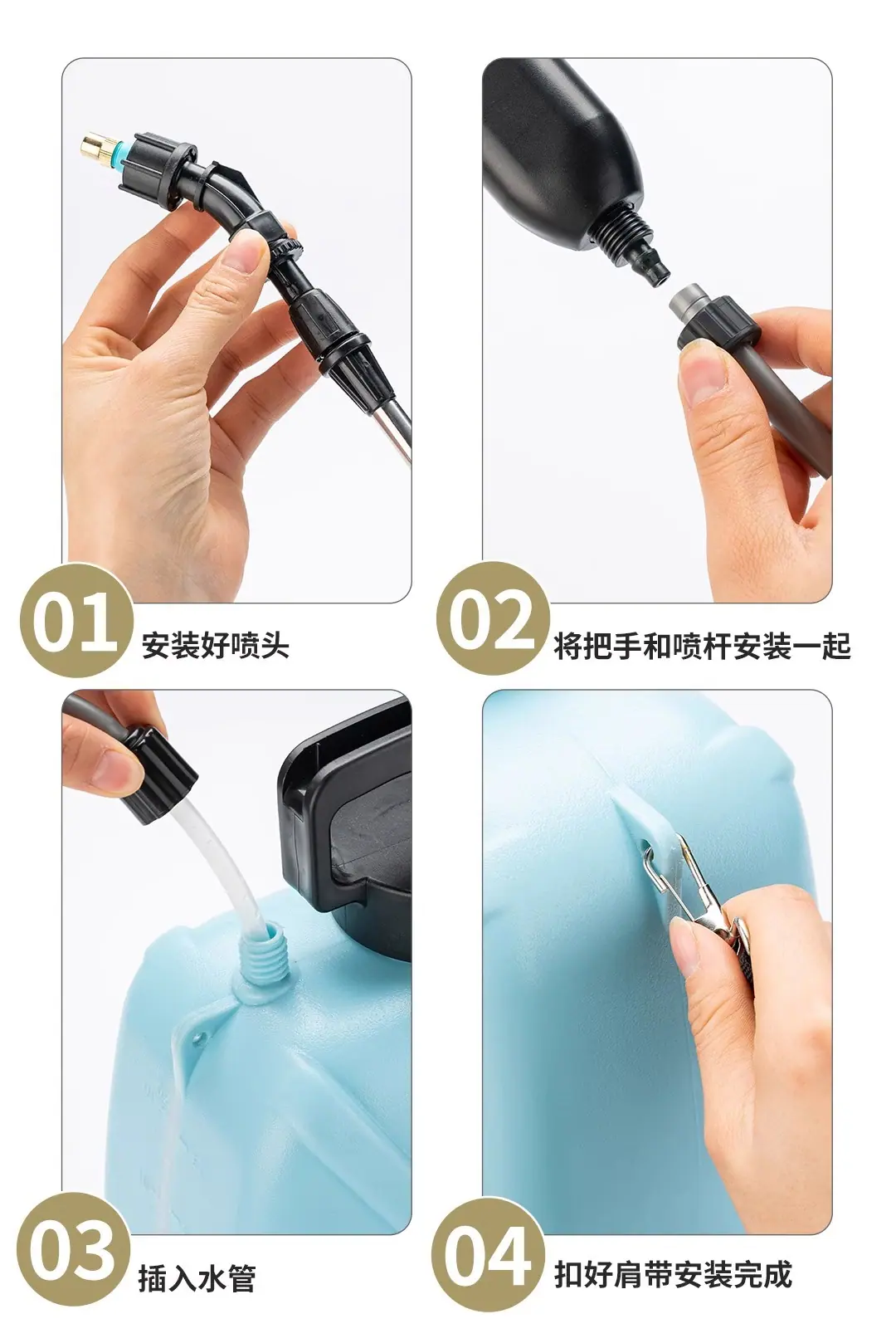 01 安装好喷头

02 将把手和喷杆安装一起

03 插入水管

04 扣好肩带安装完成