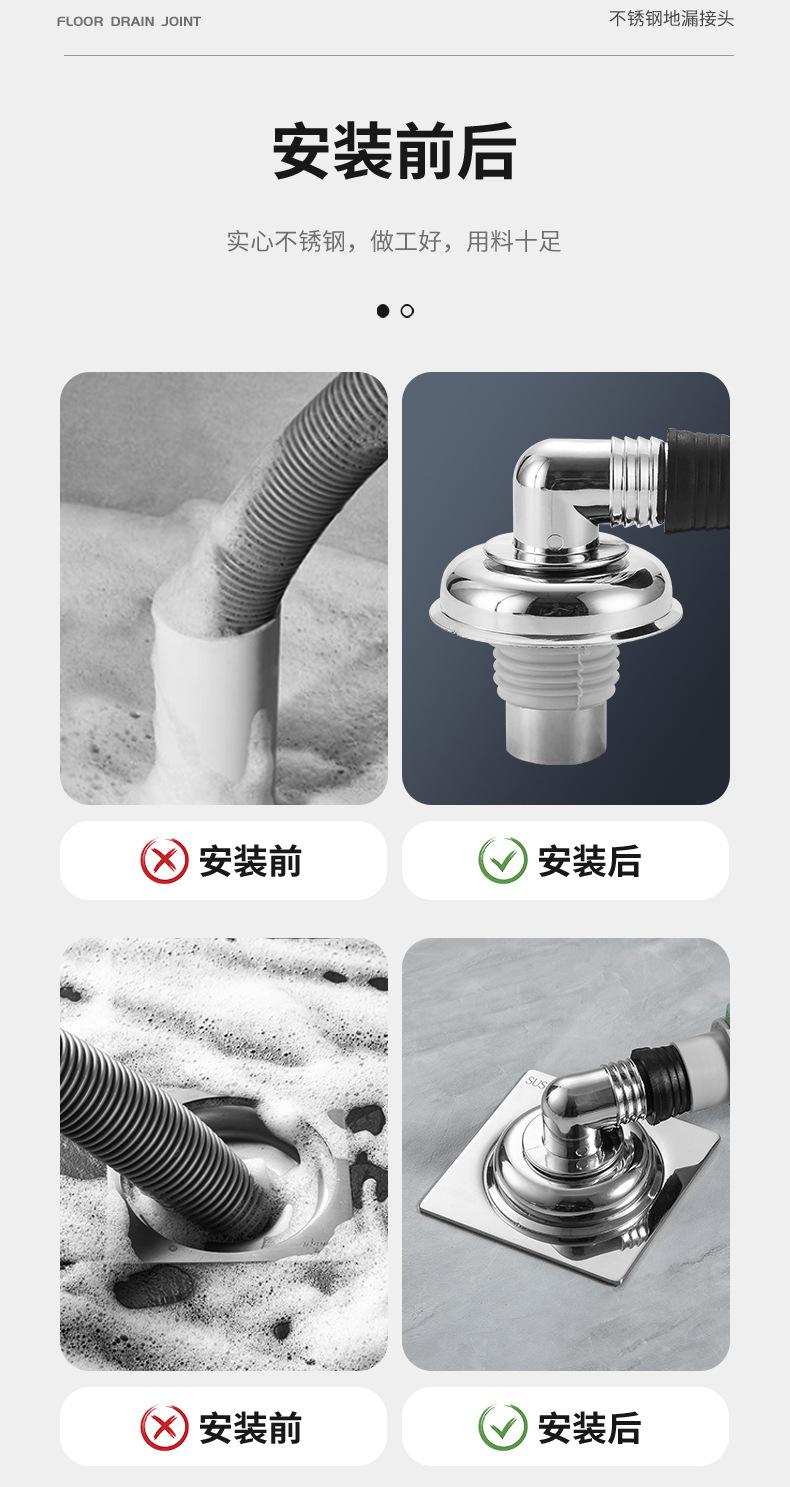 FLOOR DRAIN JOINT

不锈钢地漏接头

安装前后

实心不锈钢，做工好，用料十足

安装前

安装后

SUS

安装前

安装后