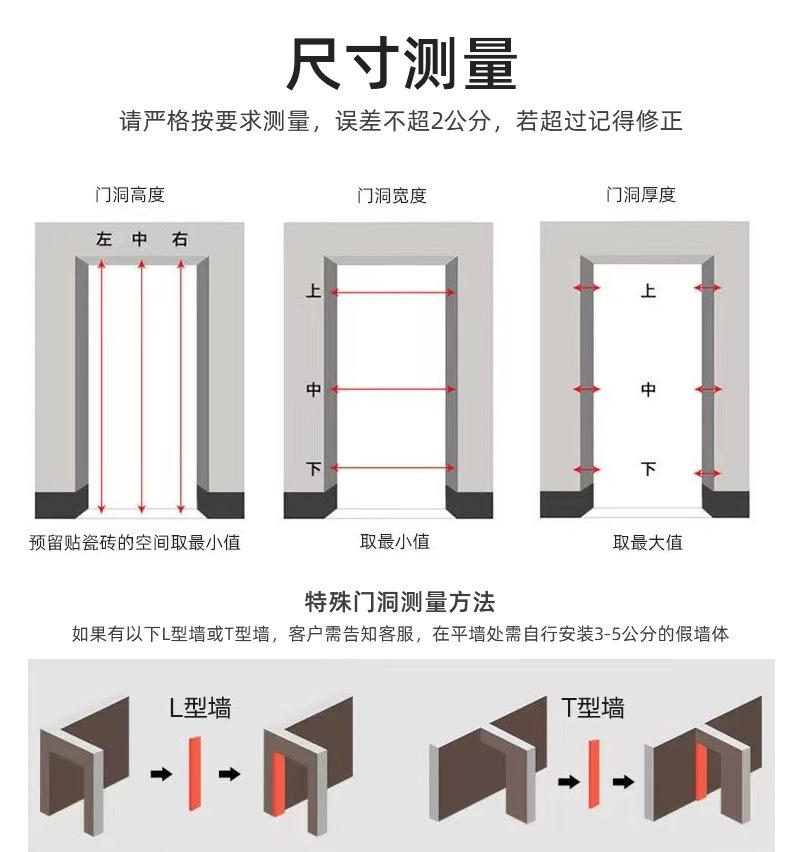 尺寸测量

请严格按要求测量，误差不超2公分，若超过记得修正

门洞高度

左 中 右

预留贴瓷砖的空间取最小值

门洞宽度

上

中

下

取最小值

门洞厚度

上

中

下

取最大值

特殊门洞测量方法

如果有以下L型墙或T型墙，客户需告知客服，在平墙处需自行安装3-5公分的假墙体

L型墙

T型墙