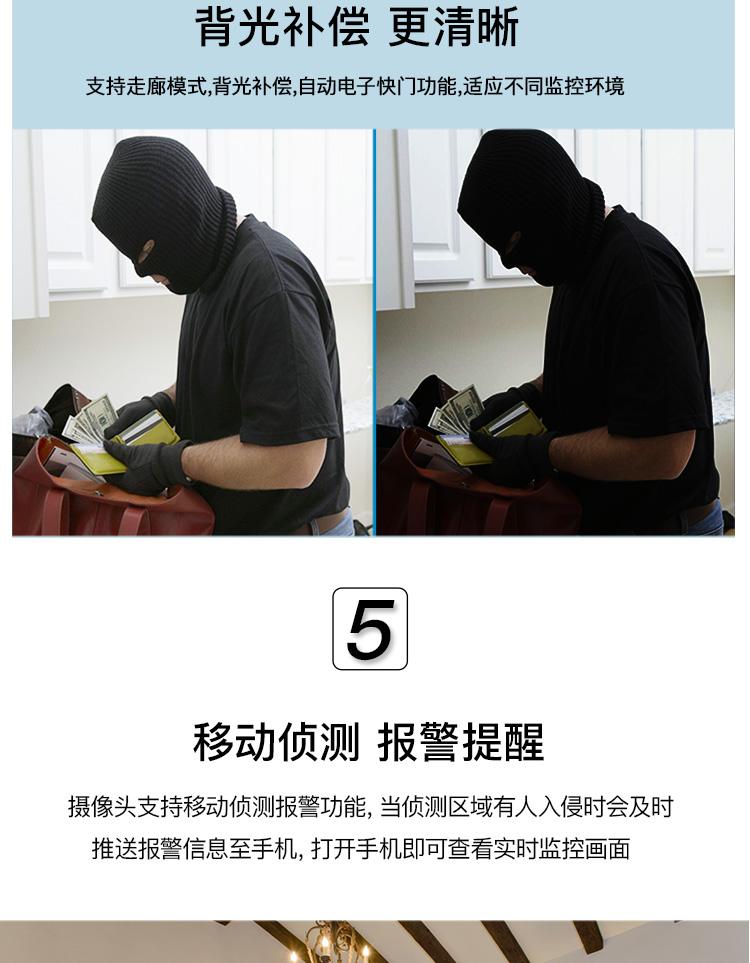 背光补偿 更清晰

支持走廊模式,背光补偿,自动电子快门功能,适应不同监控环境

5

移动侦测 报警提醒

摄像头支持移动侦测报警功能, 当侦测区域有人入侵时会及时推送报警信息至手机, 打开手机即可查看实时监控画面