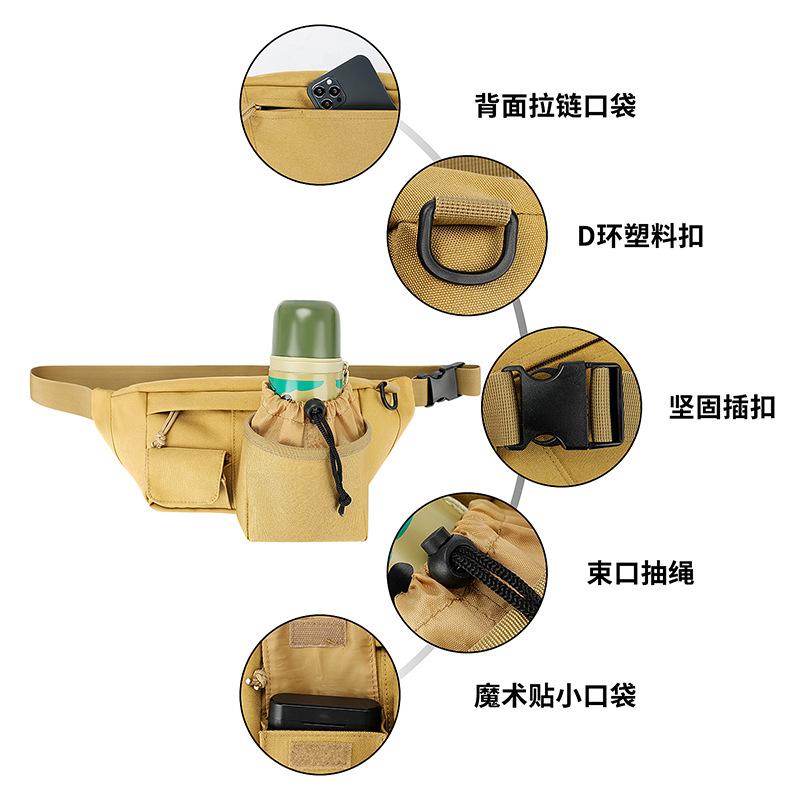 背面拉链口袋

D环塑料扣

坚固插扣

束口抽绳

魔术贴小口袋