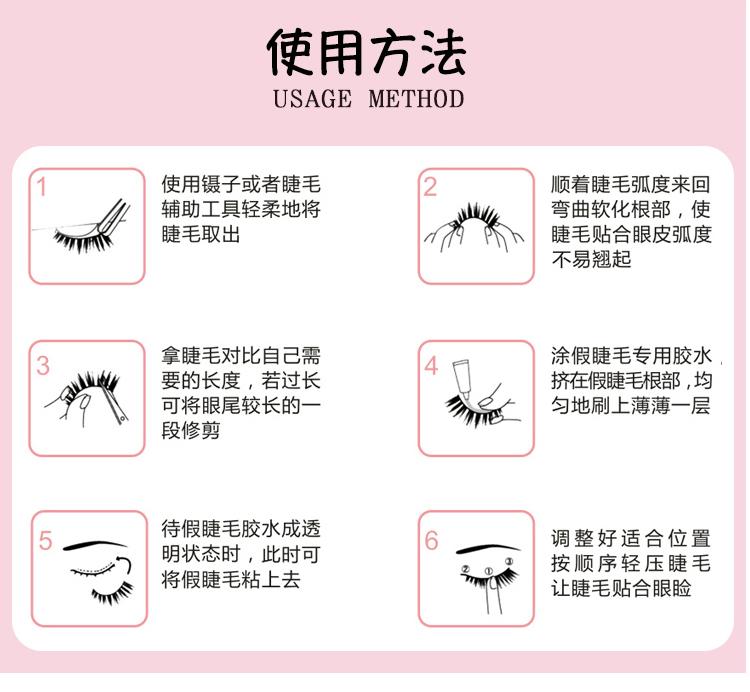 使用方法
USAGE METHOD

1
使用镊子或者睫毛辅助工具轻柔地将睫毛取出

2
顺着睫毛弧度来回弯曲软化根部，使睫毛贴合眼皮弧度不易翘起

3
拿睫毛对比自己需要的长度，若过长可将眼尾较长的一段修剪

4
涂假睫毛专用胶水，挤在假睫毛根部，均匀地刷上薄薄一层

5
待假睫毛胶水成透明状态时，此时可将假睫毛粘上去

6
② ① ③
调整好适合位置按顺序轻压睫毛让睫毛贴合眼睑