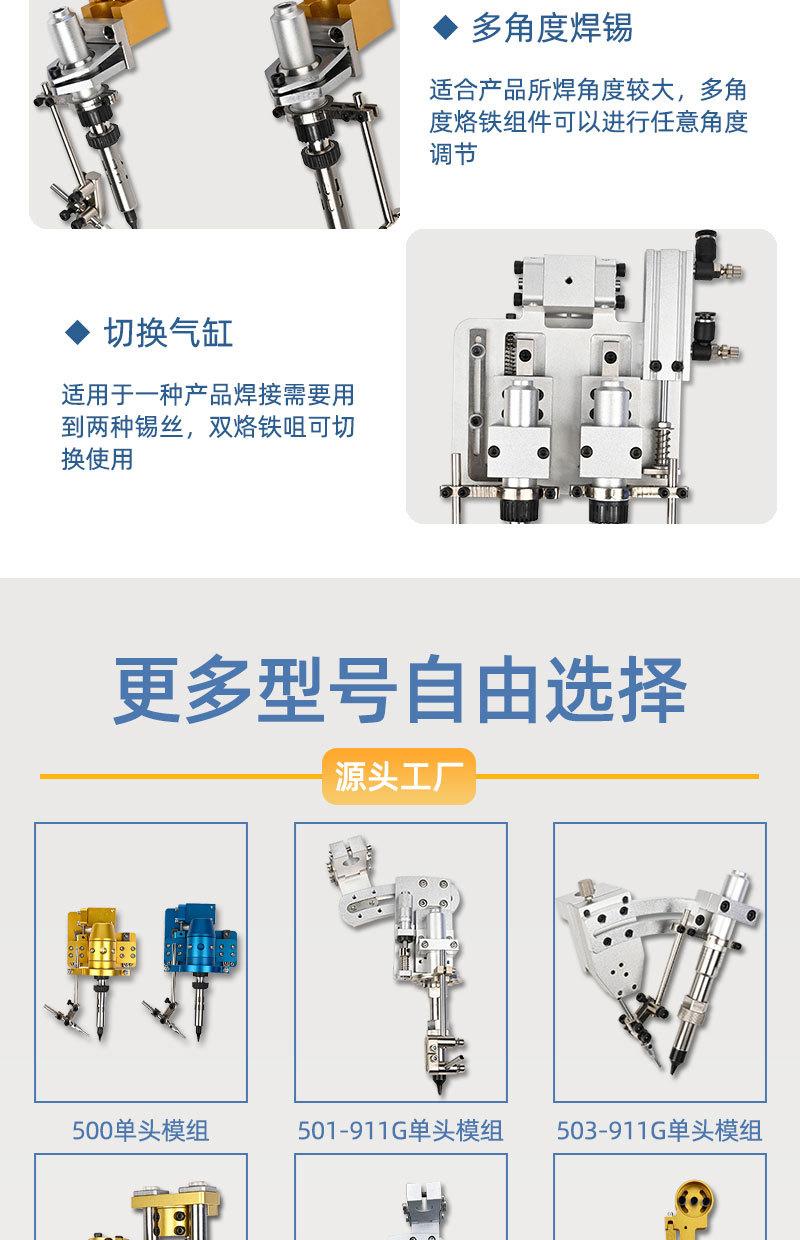 ◆ 多角度焊锡

适合产品所焊角度较大，多角度烙铁组件可以进行任意角度调节

◆ 切换气缸

适用于一种产品焊接需要用到两种锡丝，双烙铁咀可切换使用

更多型号自由选择

源头工厂

500单头模组

501-911G单头模组

503-911G单头模组