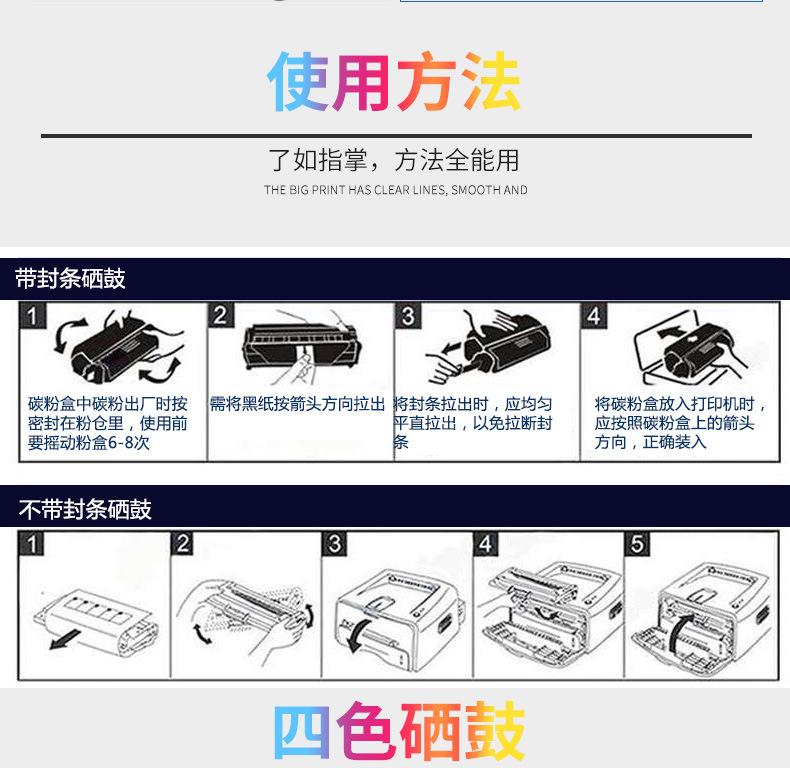 使用方法

了如指掌，方法全能用

THE BIG PRINT HAS CLEAR LINES, SMOOTH AND

带封条硒鼓

1
碳粉盒中碳粉出厂时按密封在粉仓里，使用前要摇动粉盒6-8次

2
需将黑纸按箭头方向拉出

3
将封条拉出时，应均匀平直拉出，以免拉断封条

4
将碳粉盒放入打印机时，应按照碳粉盒上的箭头方向，正确装入

不带封条硒鼓

1

2

3

4

5

四色硒鼓