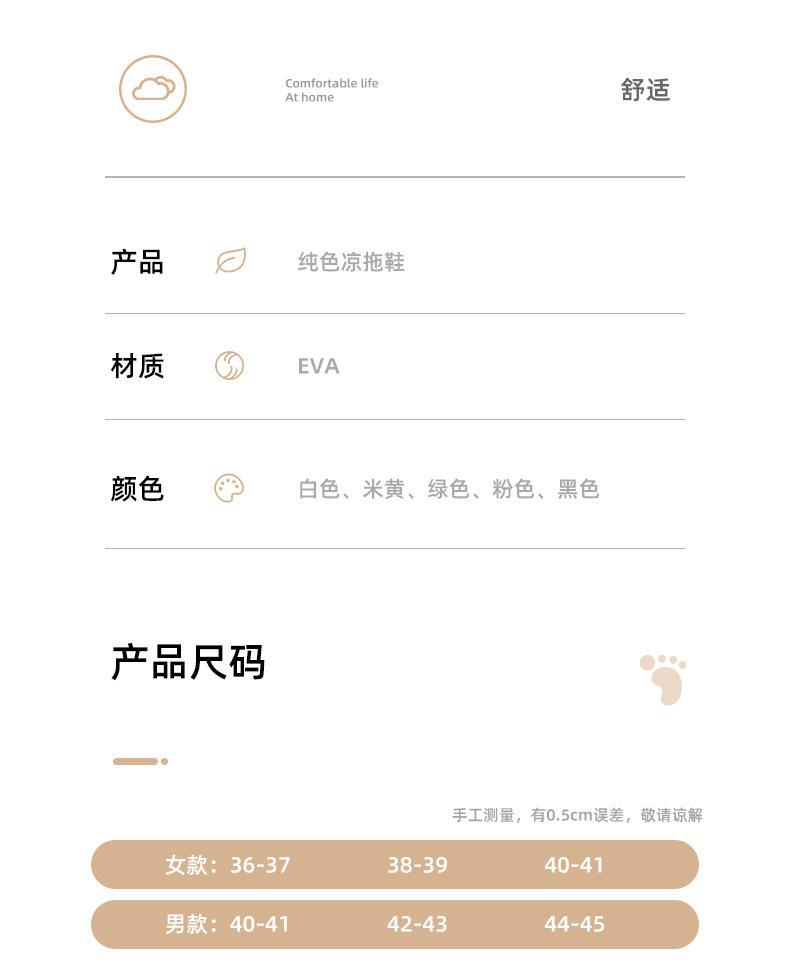 Comfortable life
At home

舒适

产品 纯色凉拖鞋

材质 EVA

颜色 白色、米黄、绿色、粉色、黑色

产品尺码

手工测量，有0.5cm误差，敬请谅解

女款：36-37 38-39 40-41

男款：40-41 42-43 44-45