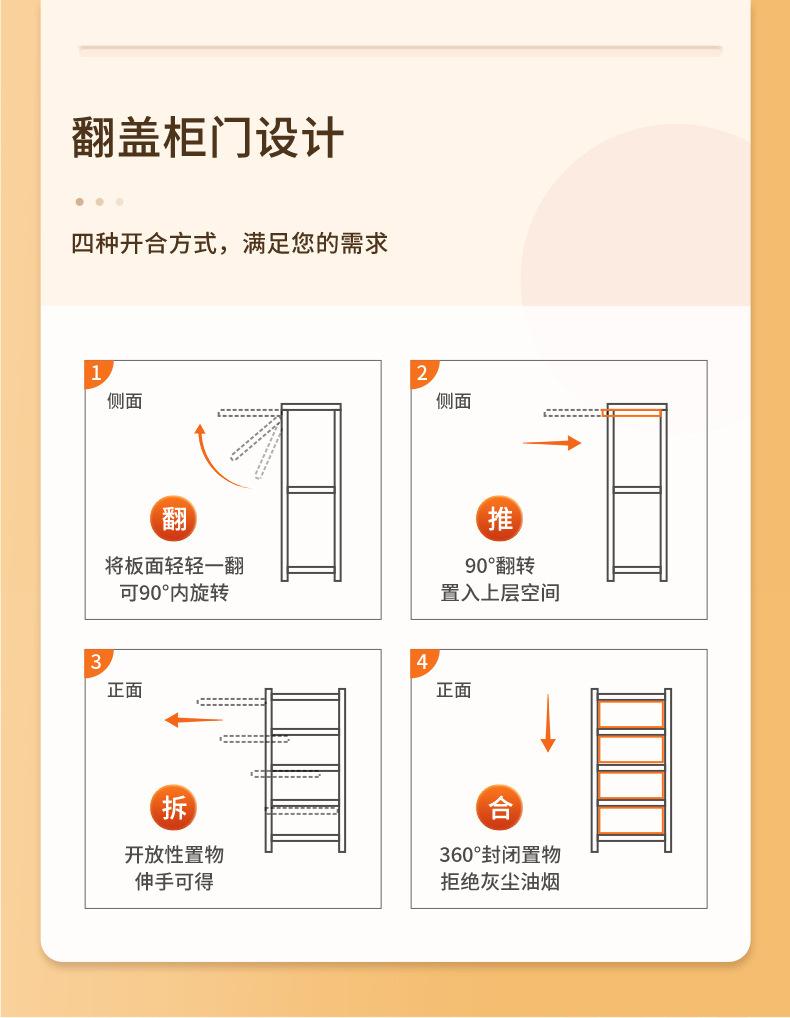 翻盖柜门设计

四种开合方式，满足您的需求

1
侧面
翻
将板面轻轻一翻
可90°内旋转

2
侧面
推
90°翻转
置入上层空间

3
正面
拆
开放性置物
伸手可得

4
正面
合
360°封闭置物
拒绝灰尘油烟