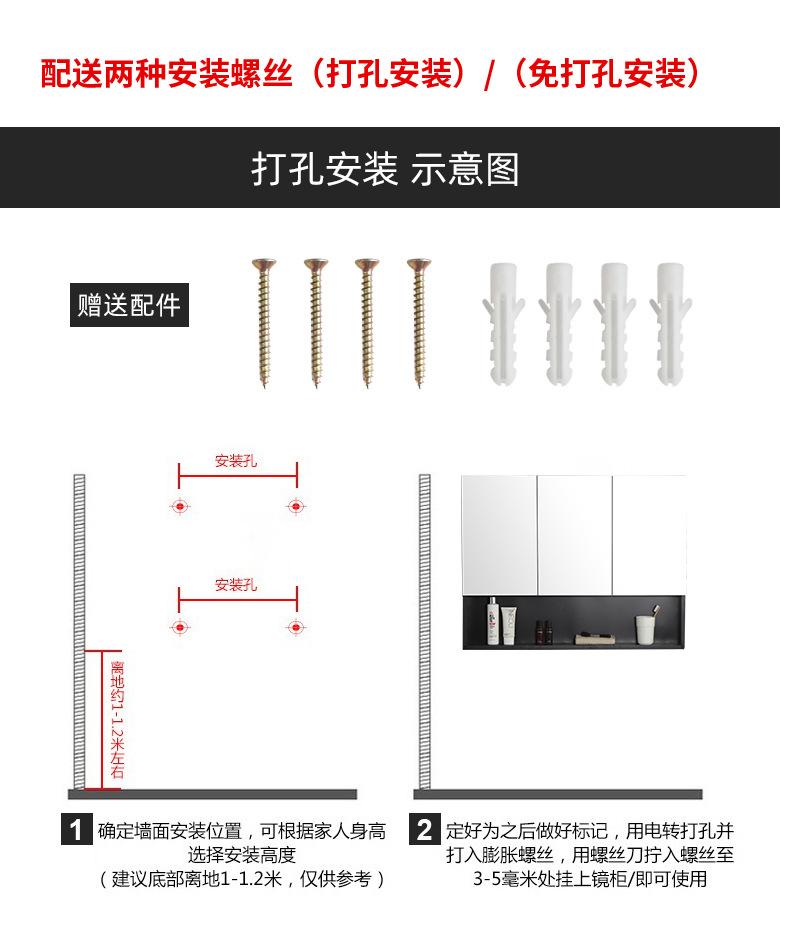 配送两种安装螺丝（打孔安装）/（免打孔安装）

打孔安装 示意图

赠送配件

安装孔

安装孔

离地约1-1.2米左右

1 确定墙面安装位置，可根据家人身高选择安装高度（建议底部离地1-1.2米，仅供参考）

2 定好为之后做好标记，用电转打孔并打入膨胀螺丝，用螺丝刀拧入螺丝至3-5毫米处挂上镜柜/即可使用