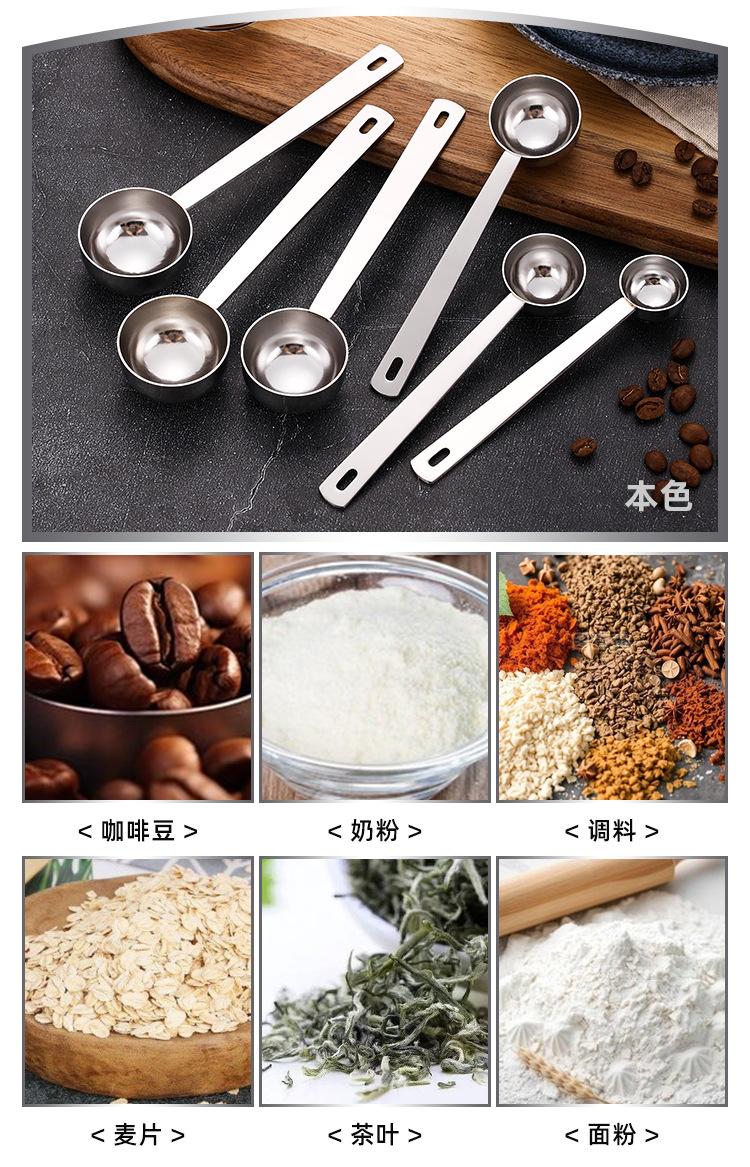 本色

< 咖啡豆 >

< 奶粉 >

< 调料 >

< 麦片 >

< 茶叶 >

< 面粉 >