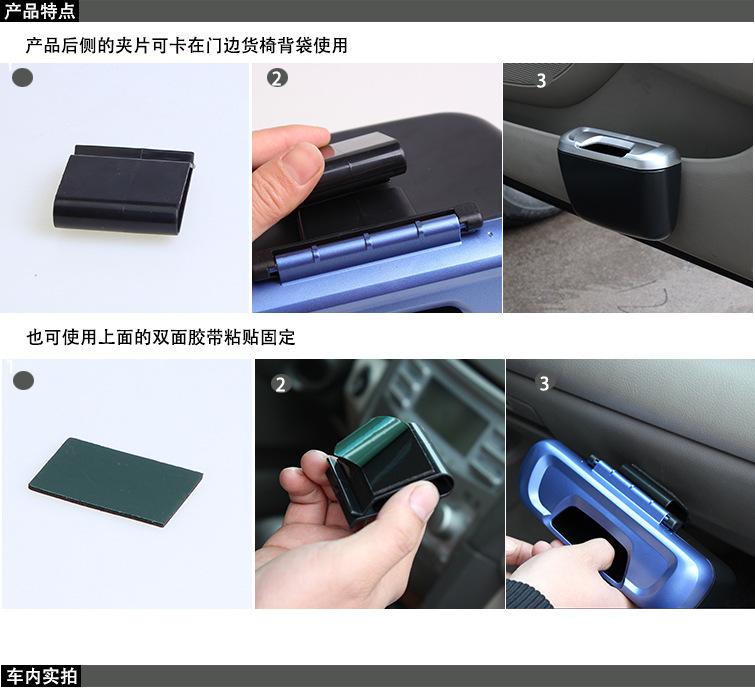 产品特点

产品后侧的夹片可卡在门边货椅背袋使用

2

3

也可使用上面的双面胶带粘贴固定

2

3

车内实拍