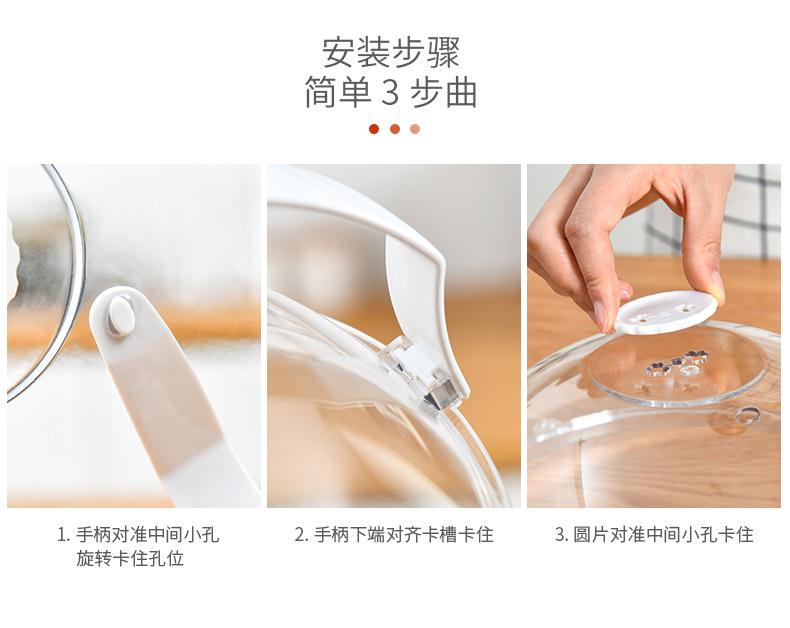 安装步骤
简单 3 步曲

1. 手柄对准中间小孔旋转卡住孔位

2. 手柄下端对齐卡槽卡住

3. 圆片对准中间小孔卡住