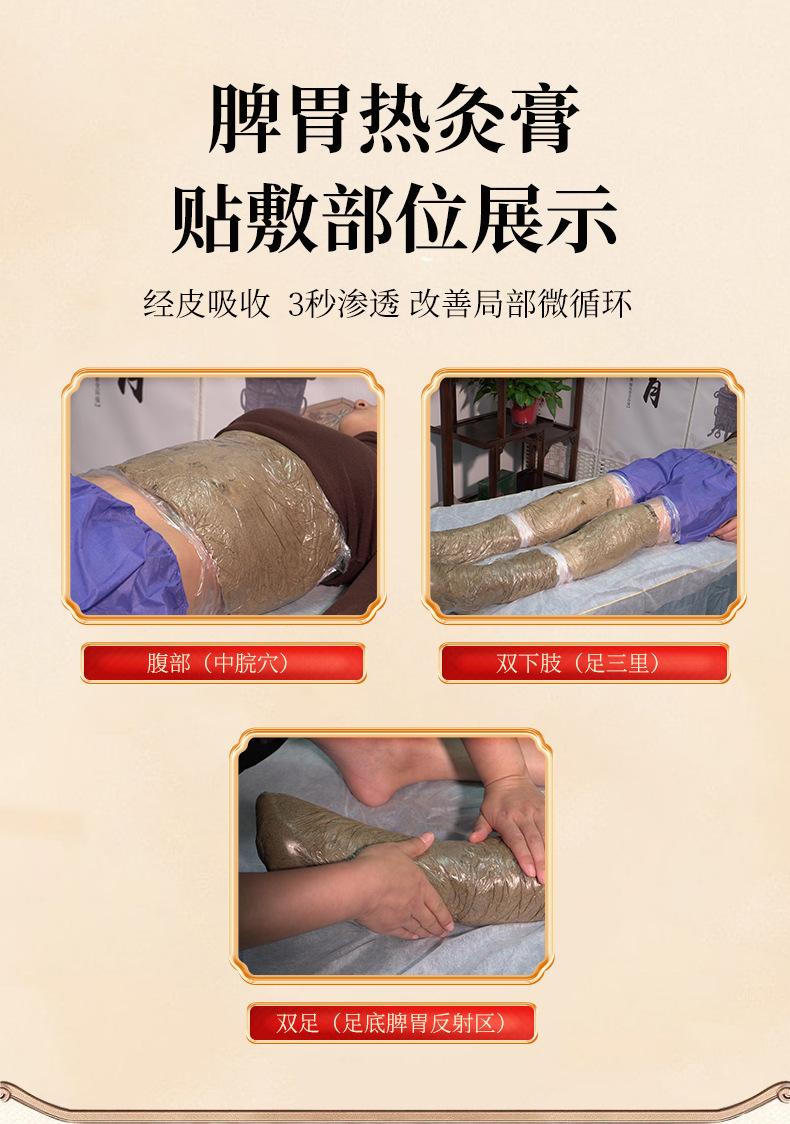 脾胃热灸膏
贴敷部位展示

经皮吸收 3秒渗透 改善局部微循环

腹部（中脘穴）

双下肢（足三里）

双足（足底脾胃反射区）