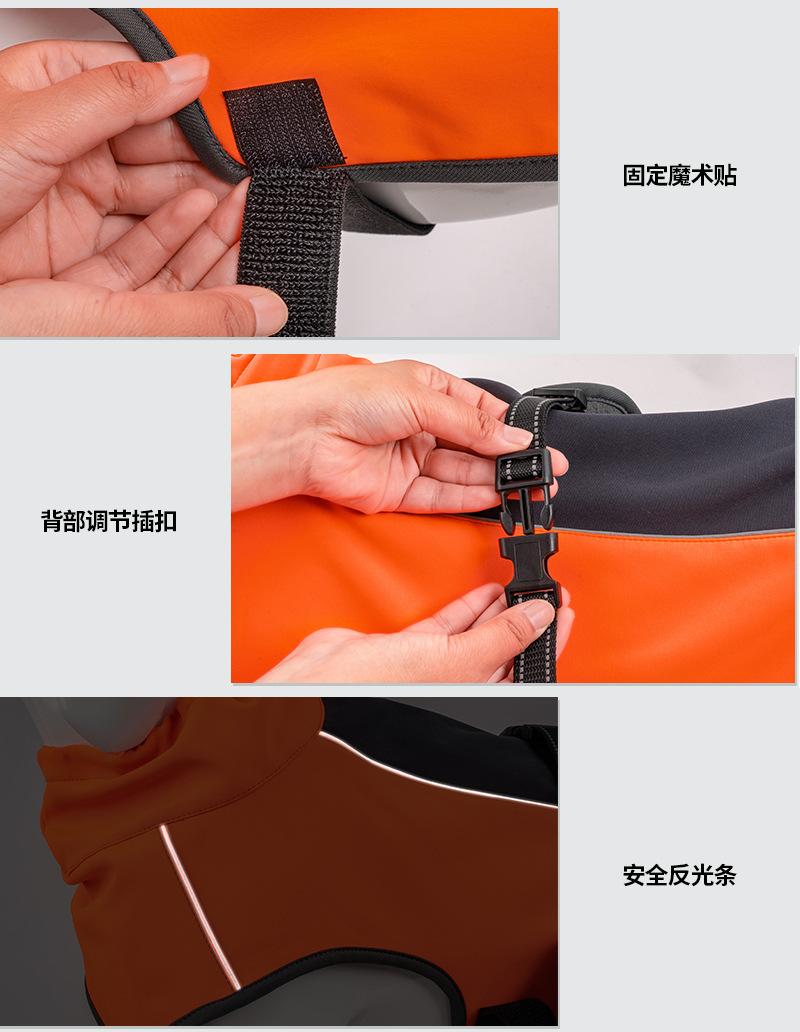 固定魔术贴

背部调节插扣

安全反光条