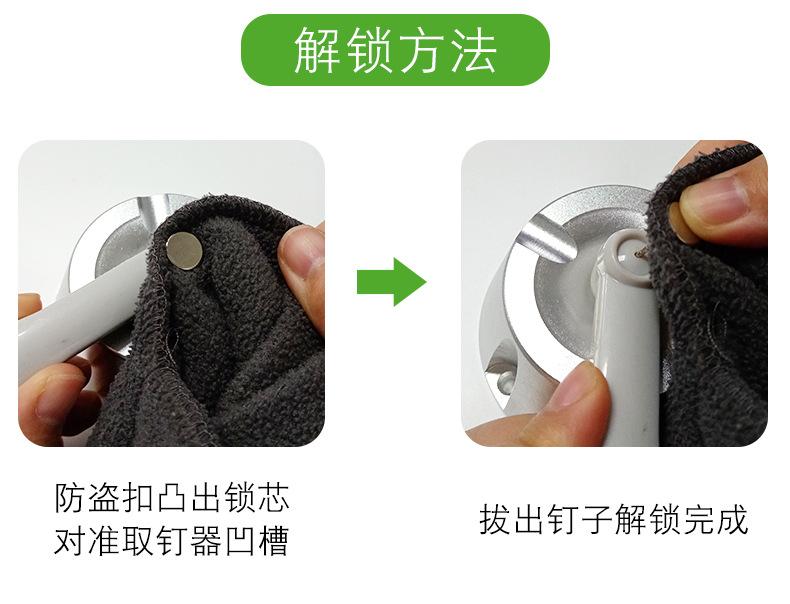 解锁方法

防盗扣凸出锁芯
对准取钉器凹槽

拔出钉子解锁完成