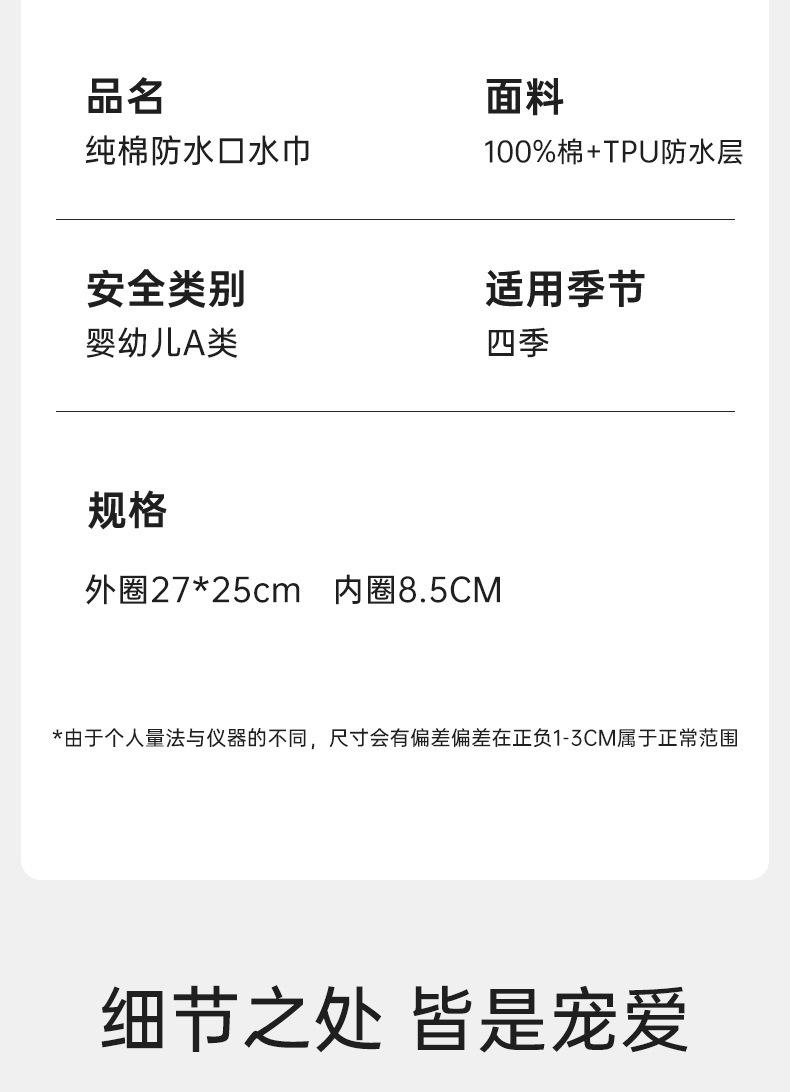 品名
纯棉防水口水巾

面料
100%棉+TPU防水层

安全类别
婴幼儿A类

适用季节
四季

规格
外圈27*25cm 内圈8.5CM

*由于个人量法与仪器的不同，尺寸会有偏差偏差在正负1-3CM属于正常范围

细节之处 皆是宠爱