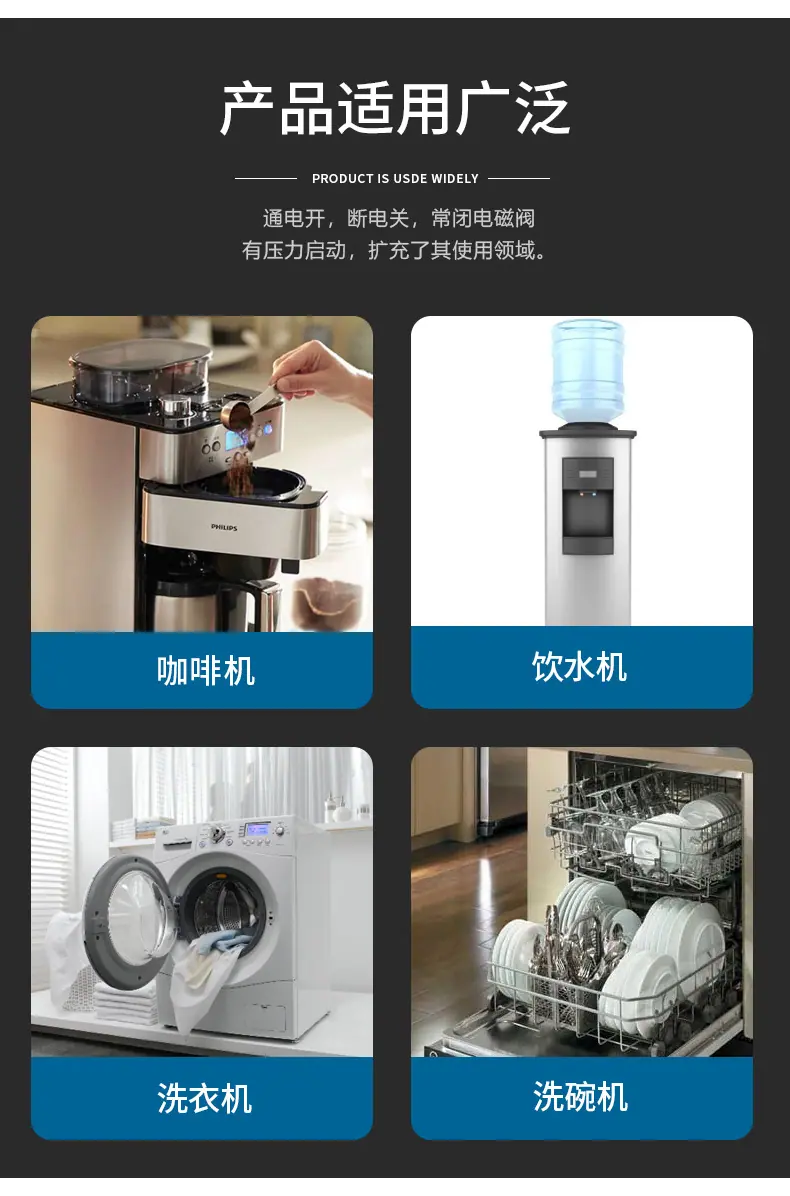 产品适用广泛

PRODUCT IS USDE WIDELY

通电开，断电关，常闭电磁阀
有压力启动，扩充了其使用领域。

PHILIPS

咖啡机

饮水机

洗衣机

洗碗机