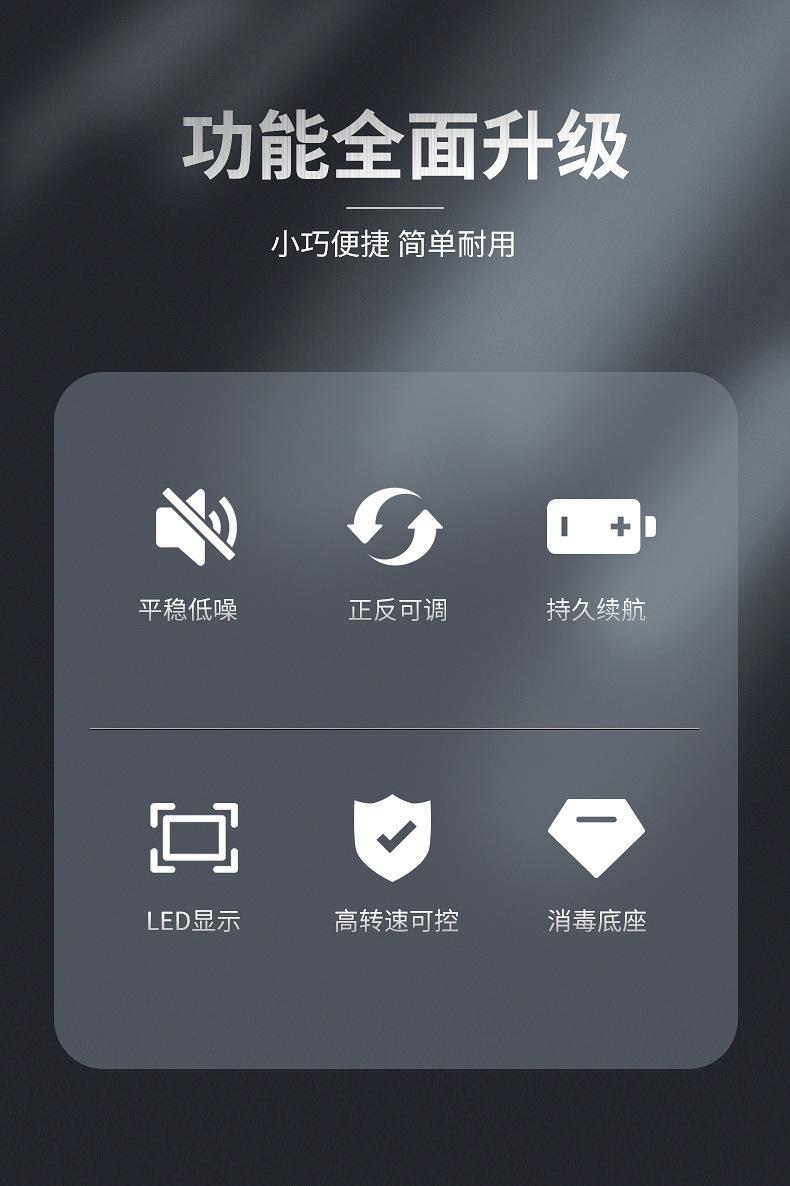 功能全面升级

小巧便捷 简单耐用

平稳低噪

正反可调

持久续航

LED显示

高转速可控

消毒底座