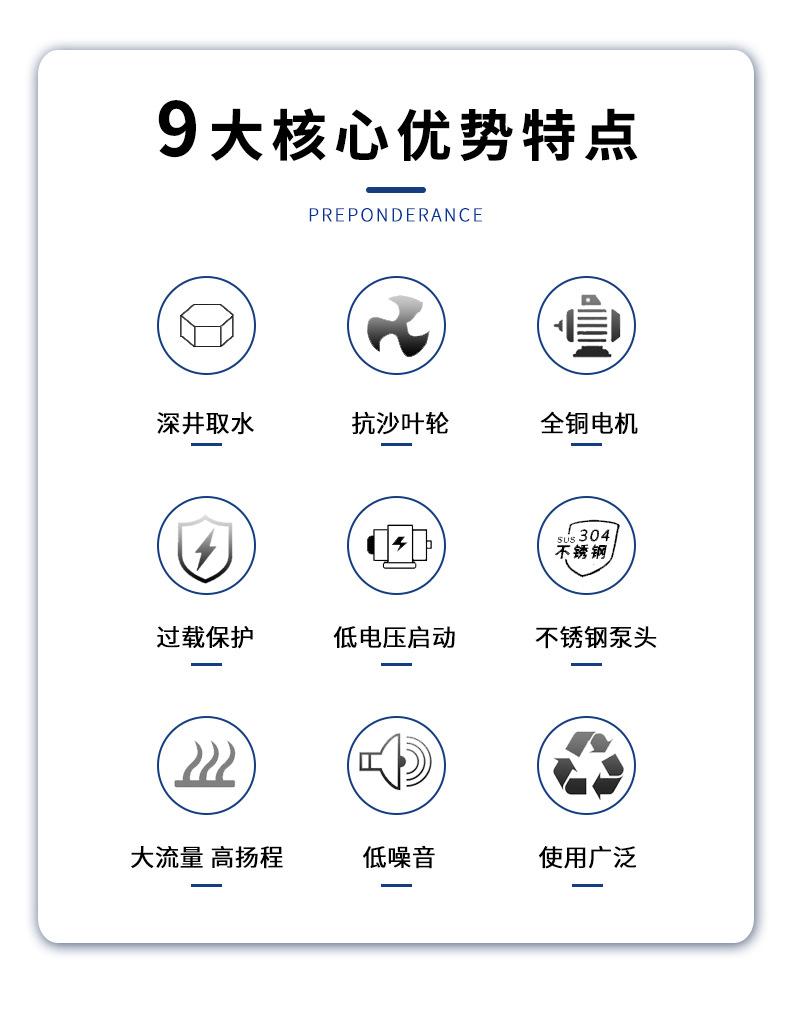 9大核心优势特点

PREPONDERANCE

深井取水

抗沙叶轮

全铜电机

过载保护

低电压启动

SUS 304 不锈钢

不锈钢泵头

大流量 高扬程

低噪音

使用广泛