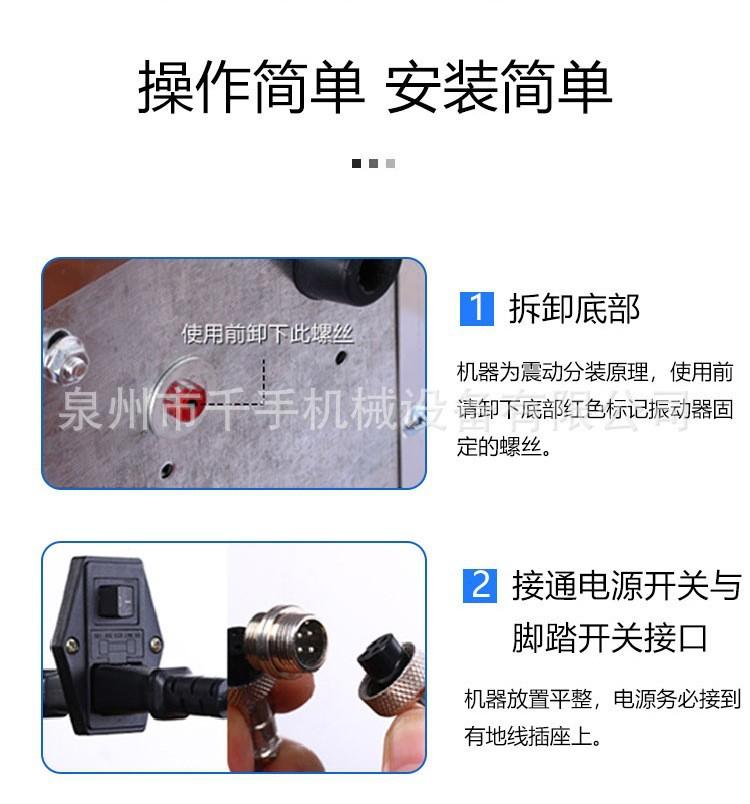 操作简单 安装简单

使用前卸下此螺丝

泉州市千手机械设备有限公司

1 拆卸底部

机器为震动分装原理，使用前请卸下底部红色标记振动器固定的螺丝。

2 接通电源开关与脚踏开关接口

机器放置平整，电源务必接到有地线插座上。