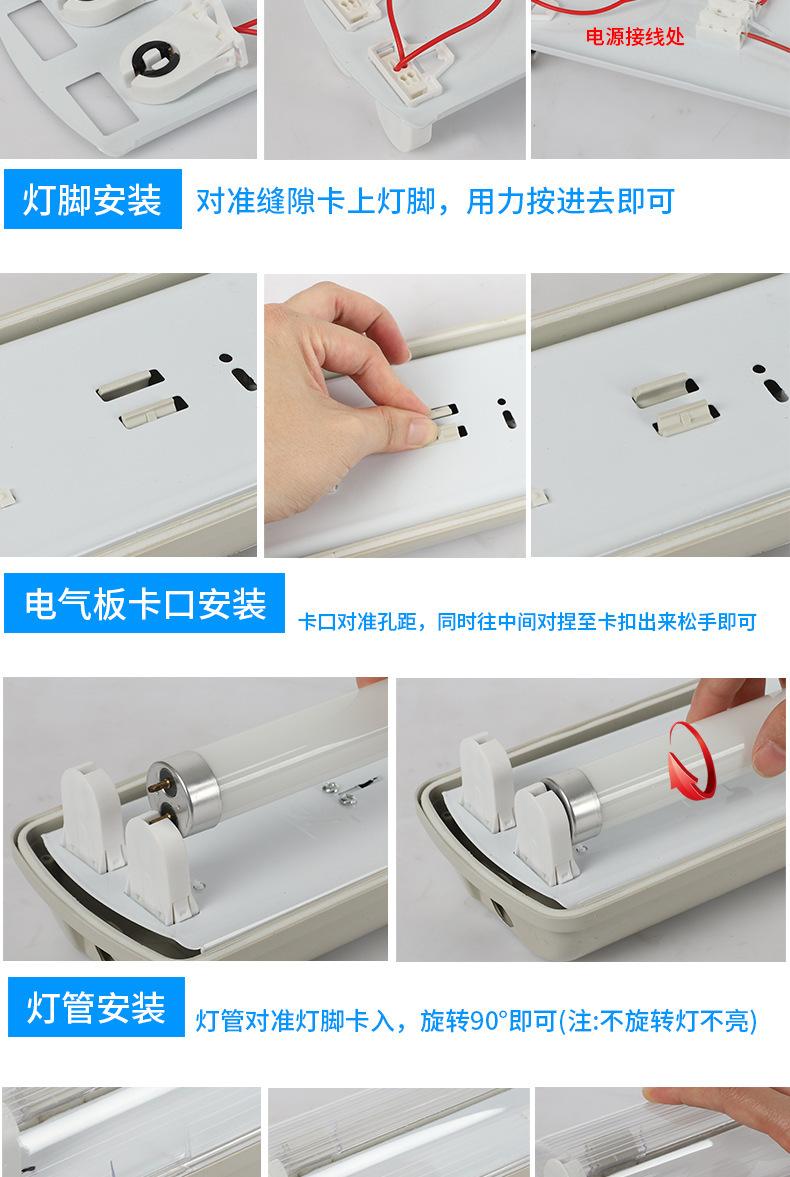 电源接线处

灯脚安装

对准缝隙卡上灯脚，用力按进去即可

电气板卡口安装

卡口对准孔距，同时往中间对捏至卡扣出来松手即可

灯管安装

灯管对准灯脚卡入，旋转90°即可(注:不旋转灯不亮)