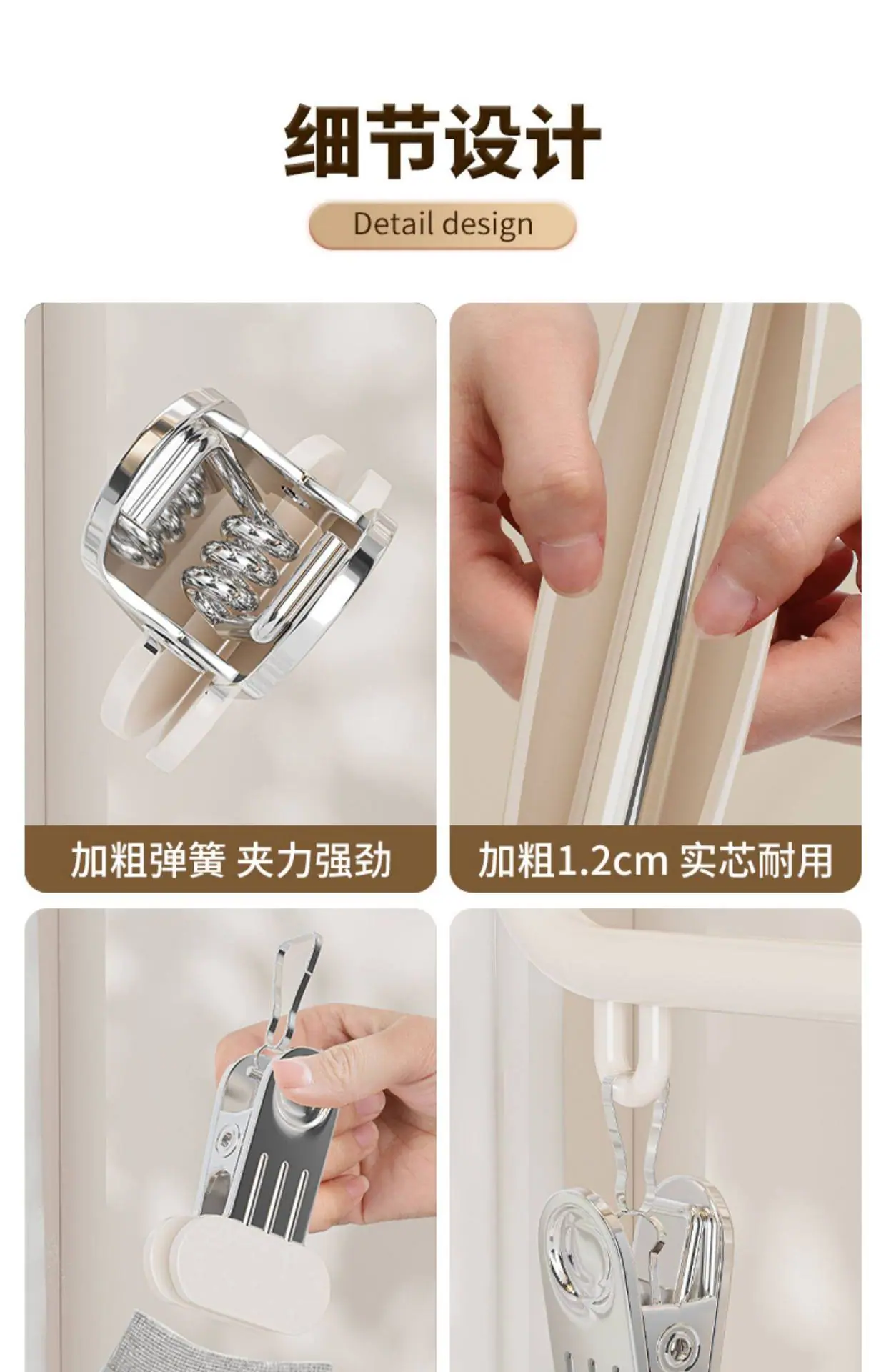 细节设计

Detail design

加粗弹簧 夹力强劲

加粗1.2cm 实芯耐用