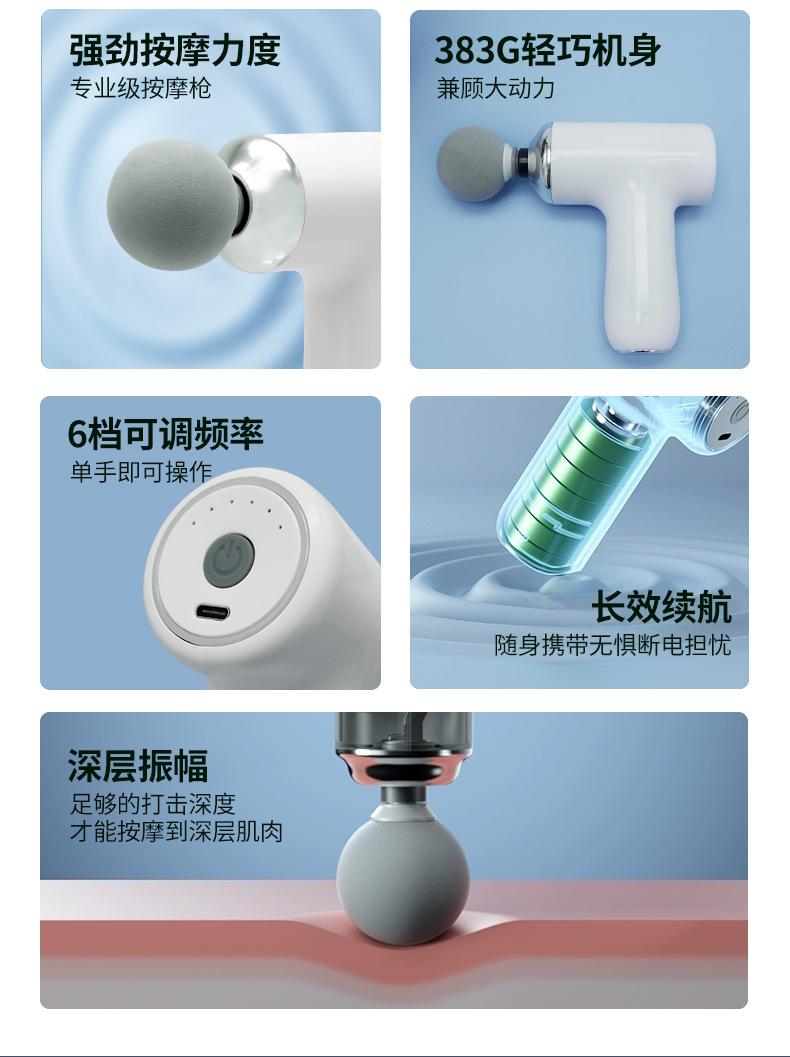 强劲按摩力度
专业级按摩枪

383G轻巧机身
兼顾大动力

6档可调频率
单手即可操作

长效续航
随身携带无惧断电担忧

深层振幅
足够的打击深度
才能按摩到深层肌肉