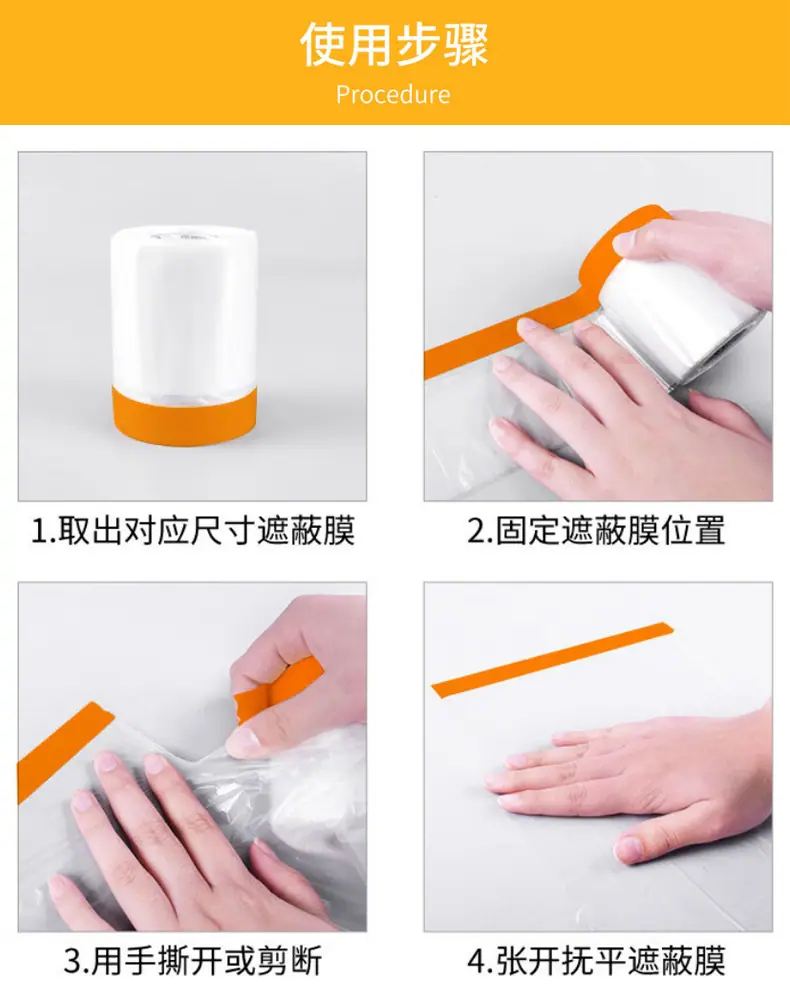 使用步骤
Procedure

1.取出对应尺寸遮蔽膜

2.固定遮蔽膜位置

3.用手撕开或剪断

4.张开抚平遮蔽膜