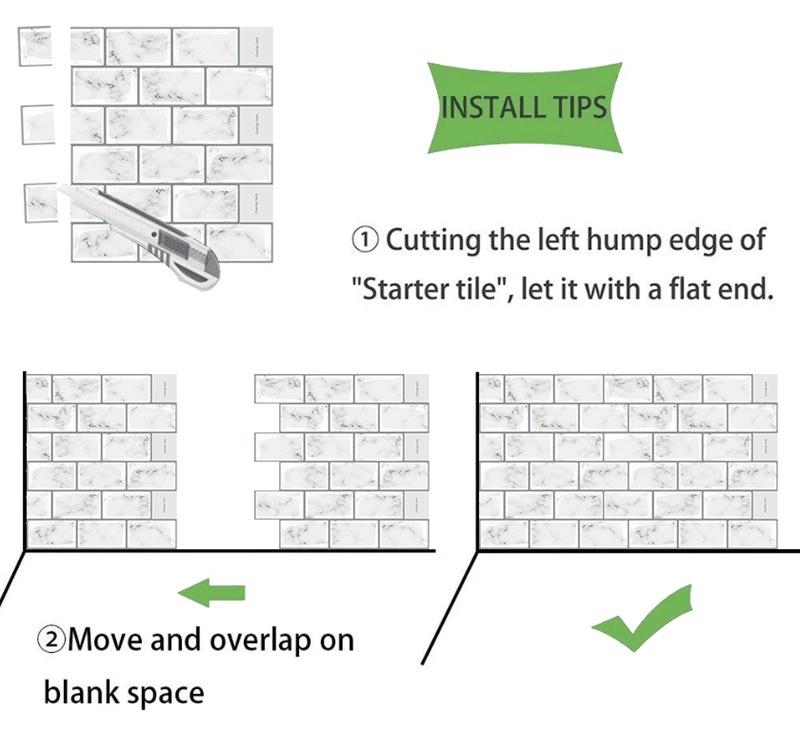 INSTALL TIPS

① Cutting the left hump edge of "Starter tile", let it with a flat end.

②Move and overlap on blank space